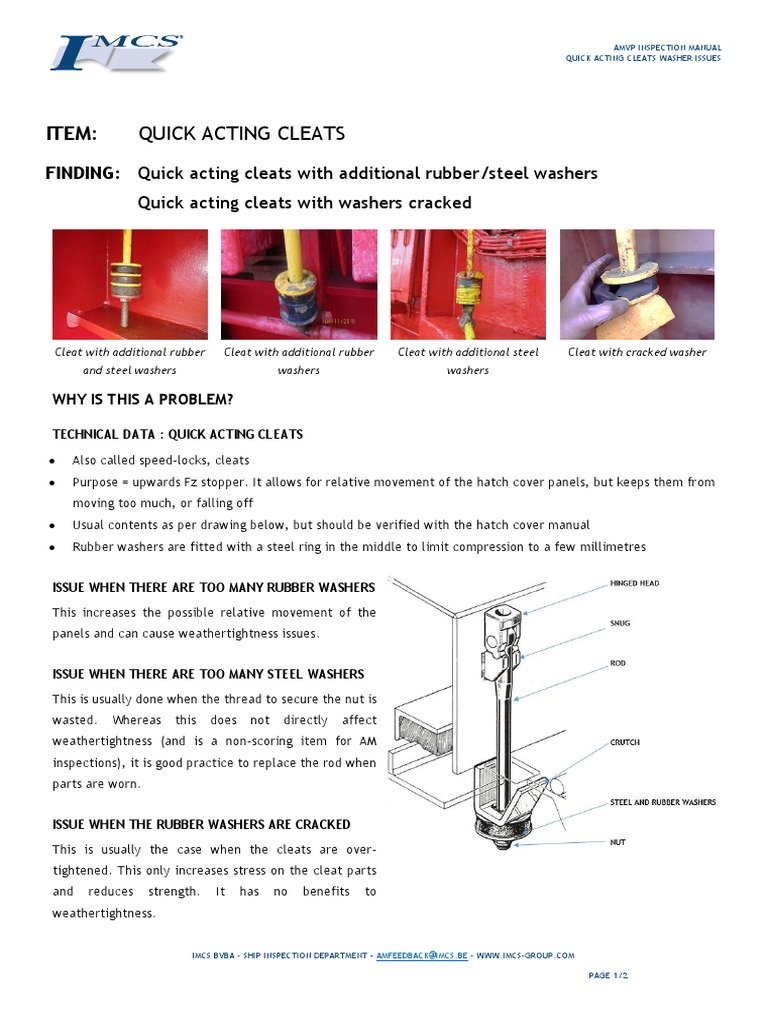 IMCS

AMVP INSPECTION MANUAL
QUICK ACTING CLEATS WASHER ISSUES

ITEM: QUICK ACTING CLEATS

FINDING: Quick acting cleats with additional rubber/steel washers
Quick acting cleats with washers cracked

Cleat with additional rubber and steel washers

Cleat with additional rubber washers

Cleat with additional steel washers

Cleat with cracked washer

WHY IS THIS A PROBLEM?

TECHNICAL DATA : QUICK ACTING CLEATS

- Also called speed-locks, cleats
- Purpose = upwards Fz stopper. It allows for relative movement of the hatch cover panels, but keeps them from moving too much, or falling off
- Usual contents as per drawing below, but should be verified with the hatch cover manual
- Rubber washers are fitted with a steel ring in the middle to limit compression to a few millimetres

ISSUE WHEN THERE ARE TOO MANY RUBBER WASHERS

This increases the possible relative movement of the panels and can cause weathertightness issues.

ISSUE WHEN THERE ARE TOO MANY STEEL WASHERS

This is usually done when the thread to secure the nut is wasted. Whereas this does not directly affect weathertightness (and is a non-scoring item for AM inspections), it is good practice to replace the rod when parts are worn.

ISSUE WHEN THE RUBBER WASHERS ARE CRACKED

This is usually the case when the cleats are over-tightened. This only increases stress on the cleat parts and reduces strength. It has no benefits to weathertightness.

HINGED HEAD
SNUG
ROD
CRUTCH
STEEL AND RUBBER WASHERS
NUT

IMCS BVBA - SHIP INSPECTION DEPARTMENT - AMFEEDBACK@IMCS.BE - WWW.IMCS-GROUP.COM

PAGE 1/2