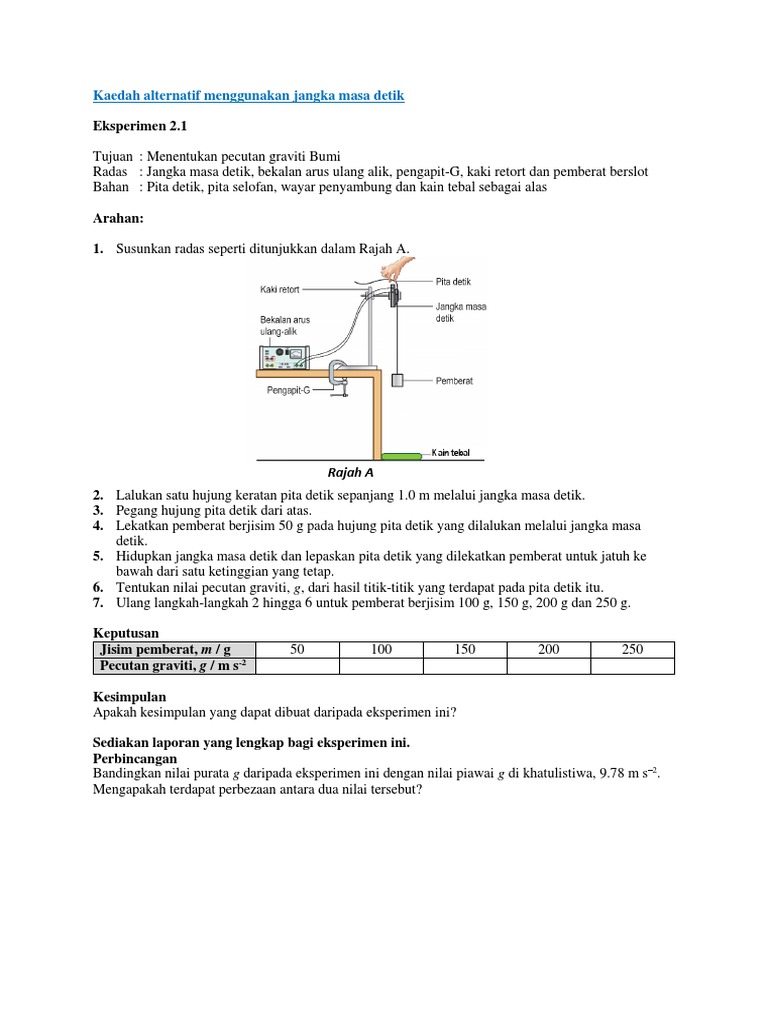 Kaedah alternatif menggunakan jangka masa detik

Eksperimen 2.1

Tujuan : Menentukan pecutan graviti Bumi
Radas : Jangka masa detik, bekalan arus ulang alik, pengapit-G, kaki retort dan pemberat berslot
Bahan : Pita detik, pita selofan, wayar penyambung dan kain tebal sebagai alas

Arahan:

1. Susunkan radas seperti ditunjukkan dalam Rajah A.

Kaki retort
Bekalan arus ulang-alik
Pengapit-G
Pita detik
Jangka masa detik
Pemberat
Kain tebal

Rajah A

2. Lalukan satu hujung keratan pita detik sepanjang 1.0 m melalui jangka masa detik.
3. Pegang hujung pita detik dari atas.
4. Lekatkan pemberat berjisim 50 g pada hujung pita detik yang dilalukan melalui jangka masa detik.
5. Hidupkan jangka masa detik dan lepaskan pita detik yang dilekatkan pemberat untuk jatuh ke bawah dari satu ketinggian yang tetap.
6. Tentukan nilai pecutan graviti, $g$, dari hasil titik-titik yang terdapat pada pita detik itu.
7. Ulang langkah-langkah 2 hingga 6 untuk pemberat berjisim 100 g, 150 g, 200 g dan 250 g.

Keputusan

| Jisim pemberat, $m$ / g | 50 | 100 | 150 | 200 | 250 |
|---|---|---|---|---|---|
| Pecutan graviti, $g$ / m s$^{-2}$ | | | | | |

Kesimpulan
Apakah kesimpulan yang dapat dibuat daripada eksperimen ini?

Sediakan laporan yang lengkap bagi eksperimen ini.
Perbincangan
Bandingkan nilai purata $g$ daripada eksperimen ini dengan nilai piawai $g$ di khatulistiwa, 9.78 m s$^{-2}$. Mengapakah terdapat perbezaan antara dua nilai tersebut?