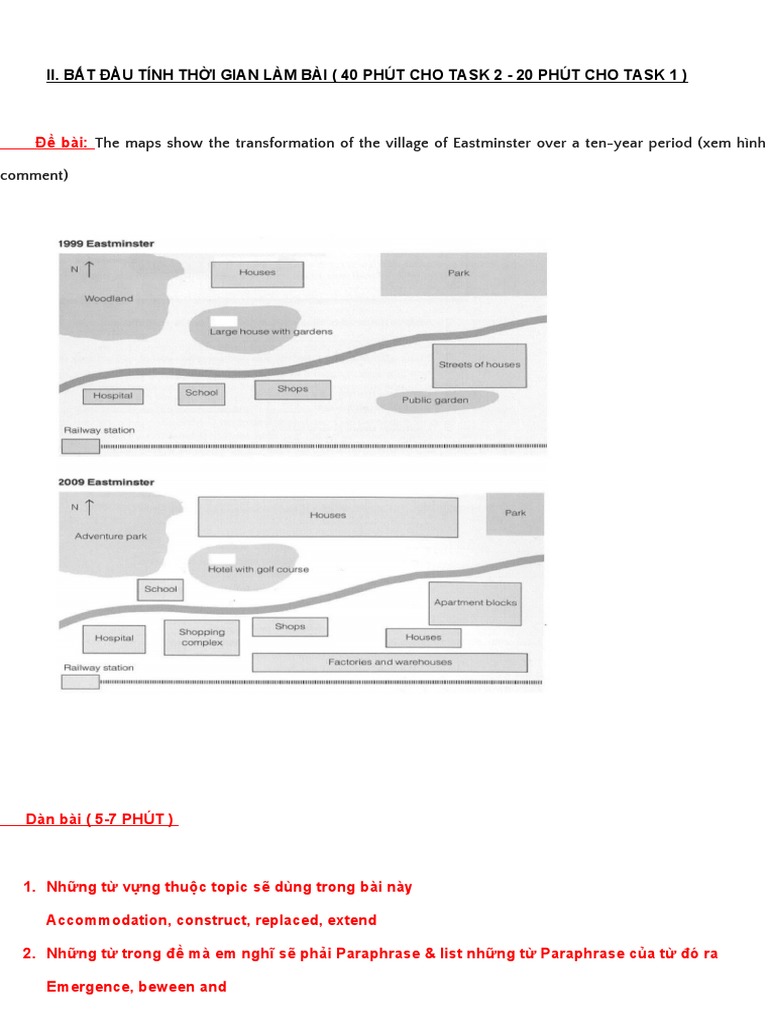 II. BẮT ĐẦU TÍNH THỜI GIAN LÀM BÀI ( 40 PHÚT CHO TASK 2 - 20 PHÚT CHO TASK 1 )

Đề bài: The maps show the transformation of the village of Eastminster over a ten-year period (xem hình comment)

1999 Eastminster

N

Woodland

Houses

Park

Large house with gardens

Streets of houses

Hospital

School

Shops

Public garden

Railway station

2009 Eastminster

N

Adventure park

Houses

Park

Hotel with golf course

School

Apartment blocks

Hospital

Shopping complex

Shops

Houses

Factories and warehouses

Railway station

Dàn bài ( 5-7 PHÚT )

1. Những từ vựng thuộc topic sẽ dùng trong bài này

Accommodation, construct, replaced, extend

2. Những từ trong đề mà em nghĩ sẽ phải Paraphrase & list những từ Paraphrase của từ đó ra

Emergence, beween and