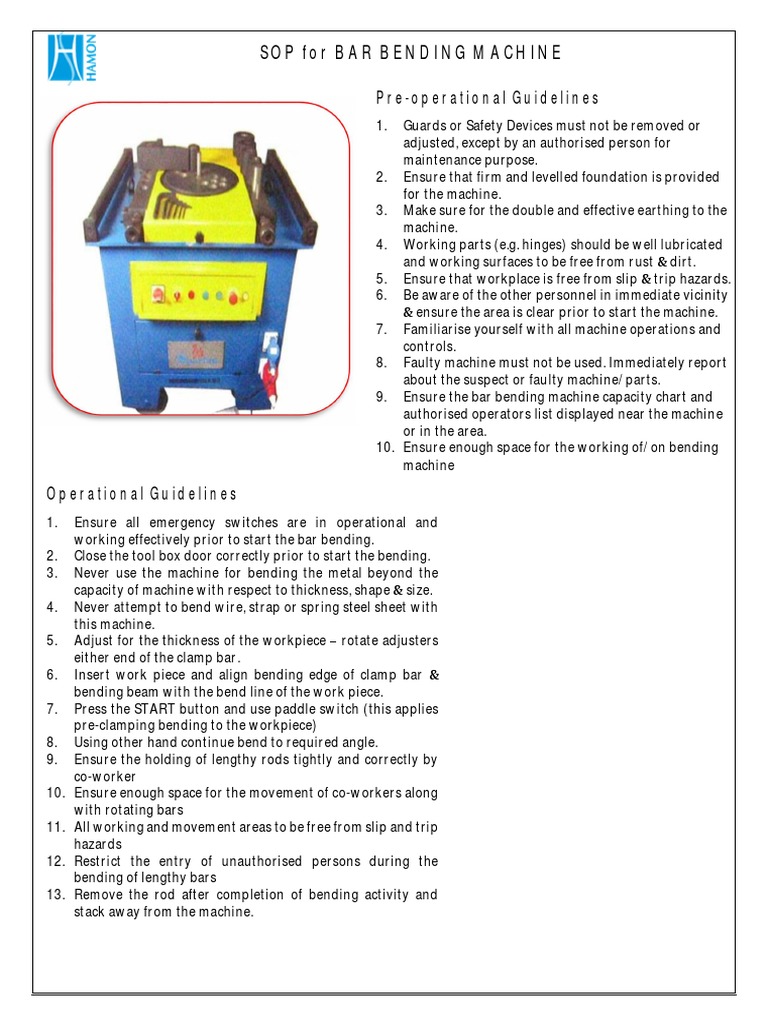 HAMON

SOP for BAR BENDING MACHINE

Pre-operational Guidelines

1. Guards or Safety Devices must not be removed or adjusted, except by an authorised person for maintenance purpose.
2. Ensure that firm and levelled foundation is provided for the machine.
3. Make sure for the double and effective earthing to the machine.
4. Working parts (e.g. hinges) should be well lubricated and working surfaces to be free from rust & dirt.
5. Ensure that workplace is free from slip & trip hazards.
6. Be aware of the other personnel in immediate vicinity & ensure the area is clear prior to start the machine.
7. Familiarise yourself with all machine operations and controls.
8. Faulty machine must not be used. Immediately report about the suspect or faulty machine/ parts.
9. Ensure the bar bending machine capacity chart and authorised operators list displayed near the machine or in the area.
10. Ensure enough space for the working of/ on bending machine

Operational Guidelines

1. Ensure all emergency switches are in operational and working effectively prior to start the bar bending.
2. Close the tool box door correctly prior to start the bending.
3. Never use the machine for bending the metal beyond the capacity of machine with respect to thickness, shape & size.
4. Never attempt to bend wire, strap or spring steel sheet with this machine.
5. Adjust for the thickness of the workpiece – rotate adjusters either end of the clamp bar.
6. Insert work piece and align bending edge of clamp bar & bending beam with the bend line of the work piece.
7. Press the START button and use paddle switch (this applies pre-clamping bending to the workpiece)
8. Using other hand continue bend to required angle.
9. Ensure the holding of lengthy rods tightly and correctly by co-worker
10. Ensure enough space for the movement of co-workers along with rotating bars
11. All working and movement areas to be free from slip and trip hazards
12. Restrict the entry of unauthorised persons during the bending of lengthy bars
13. Remove the rod after completion of bending activity and stack away from the machine.