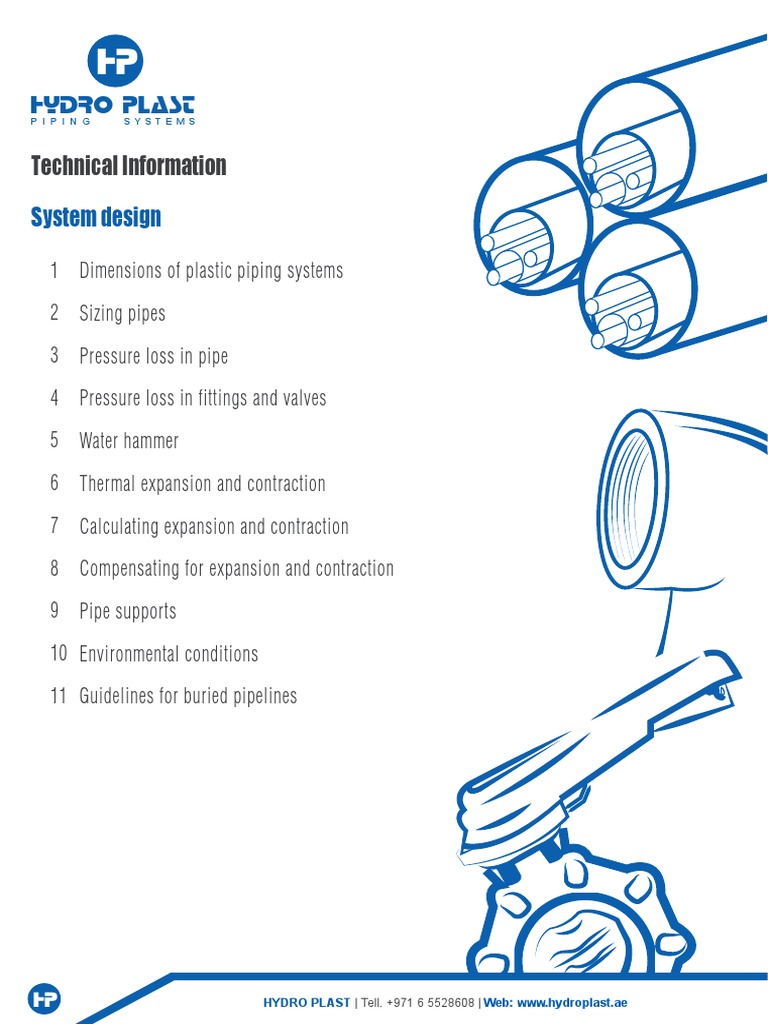 HP
HYDRO PLAST
PIPING SYSTEMS

Technical Information

System design

1 Dimensions of plastic piping systems
2 Sizing pipes
3 Pressure loss in pipe
4 Pressure loss in fittings and valves
5 Water hammer
6 Thermal expansion and contraction
7 Calculating expansion and contraction
8 Compensating for expansion and contraction
9 Pipe supports
10 Environmental conditions
11 Guidelines for buried pipelines

HP

HYDRO PLAST | Tell. +971 6 5528608 | Web: www.hydroplast.ae