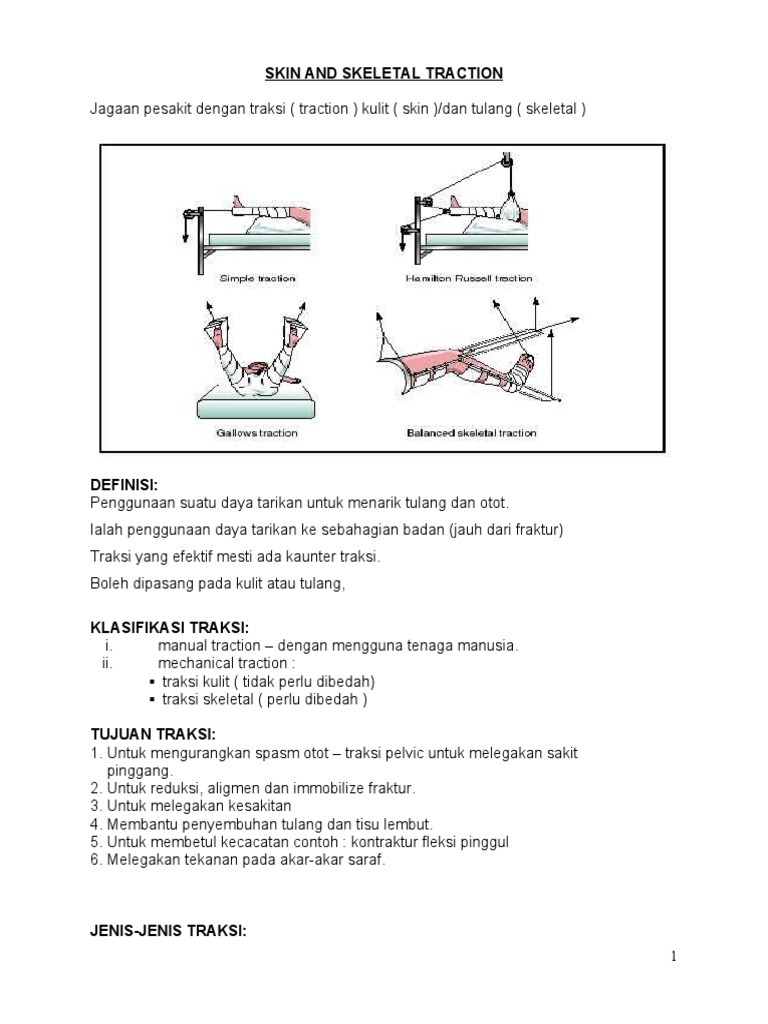 SKIN AND SKELETAL TRACTION

Jagaan pesakit dengan traksi ( traction ) kulit ( skin )/dan tulang ( skeletal )

Simple traction

Hamilton Russell traction

Gallows traction

Balanced skeletal traction

DEFINISI:
Penggunaan suatu daya tarikan untuk menarik tulang dan otot.

Ialah penggunaan daya tarikan ke sebahagian badan (jauh dari fraktur)

Traksi yang efektif mesti ada kaunter traksi.

Boleh dipasang pada kulit atau tulang,

KLASIFIKASI TRAKSI:
i. manual traction – dengan mengguna tenaga manusia.
ii. mechanical traction :
▪ traksi kulit ( tidak perlu dibedah)
▪ traksi skeletal ( perlu dibedah )

TUJUAN TRAKSI:
1. Untuk mengurangkan spasm otot – traksi pelvic untuk melegakan sakit pinggang.
2. Untuk reduksi, aligmen dan immobilize fraktur.
3. Untuk melegakan kesakitan
4. Membantu penyembuhan tulang dan tisu lembut.
5. Untuk membetul kecacatan contoh : kontraktur fleksi pinggul
6. Melegakan tekanan pada akar-akar saraf.

JENIS-JENIS TRAKSI:

1