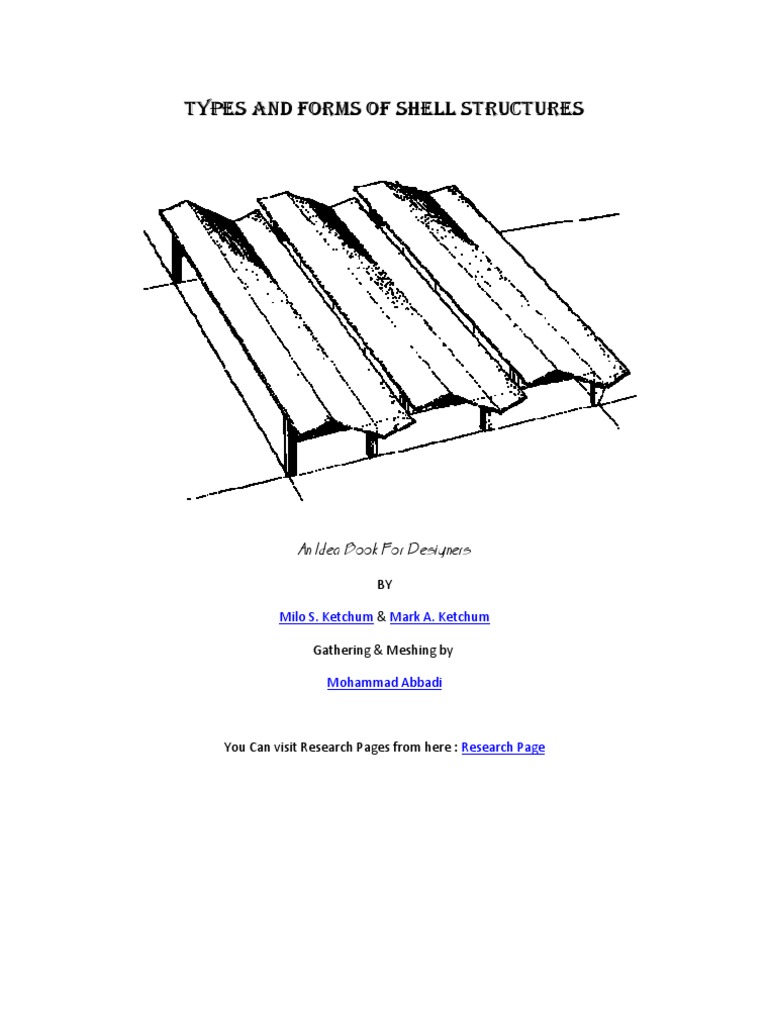 TYPES AND FORMS OF SHELL STRUCTURES

An Idea Book For Designers

BY

Milo S. Ketchum & Mark A. Ketchum

Gathering & Meshing by

Mohammad Abbadi

You Can visit Research Pages from here : Research Page