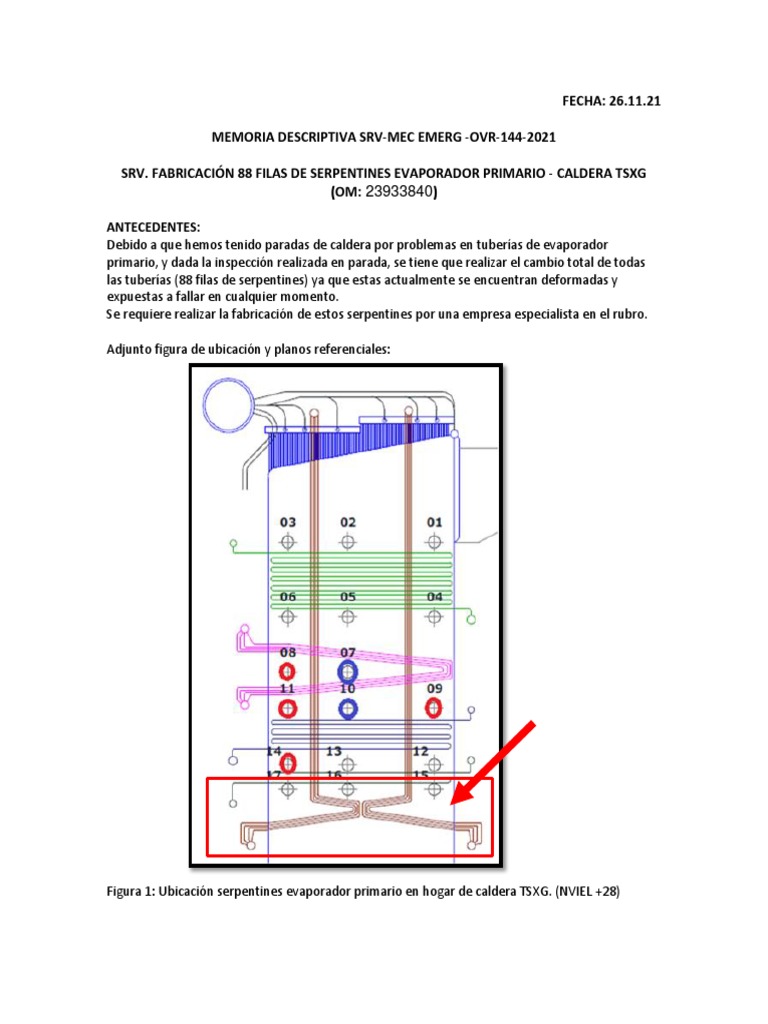 FECHA: 26.11.21

MEMORIA DESCRIPTIVA SRV-MEC EMERG -OVR-144-2021

SRV. FABRICACIÓN 88 FILAS DE SERPENTINES EVAPORADOR PRIMARIO - CALDERA TSXG (OM: 23933840)

ANTECEDENTES:
Debido a que hemos tenido paradas de caldera por problemas en tuberías de evaporador primario, y dada la inspección realizada en parada, se tiene que realizar el cambio total de todas las tuberías (88 filas de serpentines) ya que estas actualmente se encuentran deformadas y expuestas a fallar en cualquier momento.
Se requiere realizar la fabricación de estos serpentines por una empresa especialista en el rubro.

Adjunto figura de ubicación y planos referenciales:

03 02 01
06 05 04
08 07
11 10 09
14 13 12
17 16 15

Figura 1: Ubicación serpentines evaporador primario en hogar de caldera TSXG. (NVIEL +28)