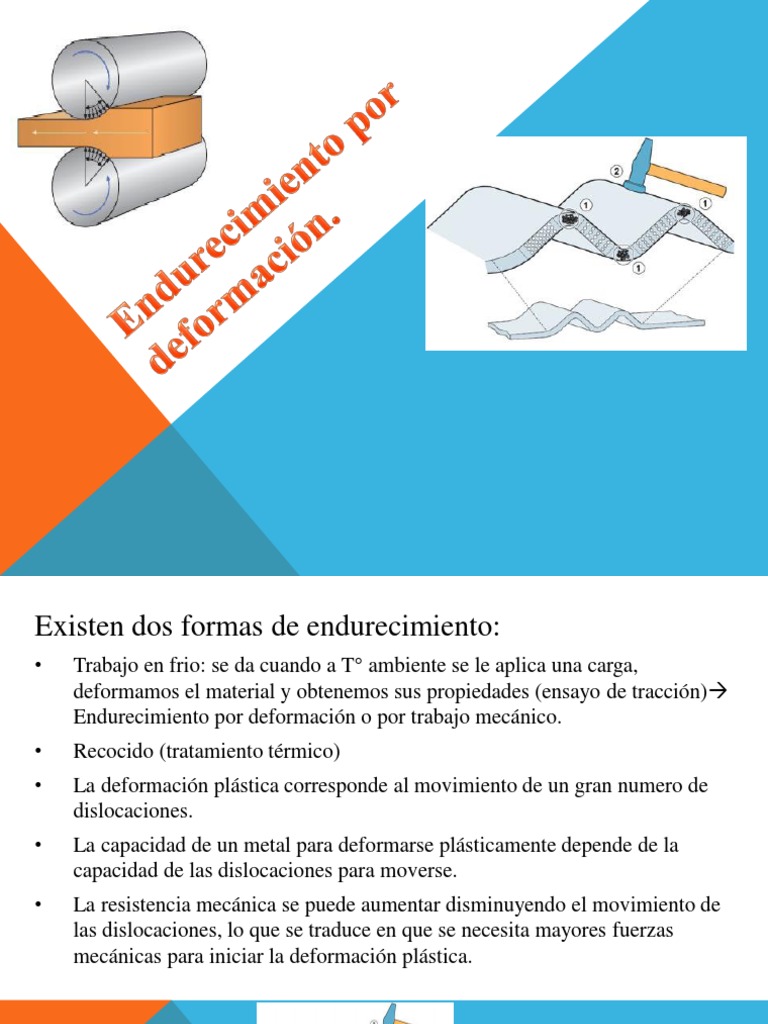 Endurecimiento por deformación.

2
1
1
1

Existen dos formas de endurecimiento:

• Trabajo en frio: se da cuando a T° ambiente se le aplica una carga, deformamos el material y obtenemos sus propiedades (ensayo de tracción)→ Endurecimiento por deformación o por trabajo mecánico.

• Recocido (tratamiento térmico)

• La deformación plástica corresponde al movimiento de un gran numero de dislocaciones.

• La capacidad de un metal para deformarse plásticamente depende de la capacidad de las dislocaciones para moverse.

• La resistencia mecánica se puede aumentar disminuyendo el movimiento de las dislocaciones, lo que se traduce en que se necesita mayores fuerzas mecánicas para iniciar la deformación plástica.