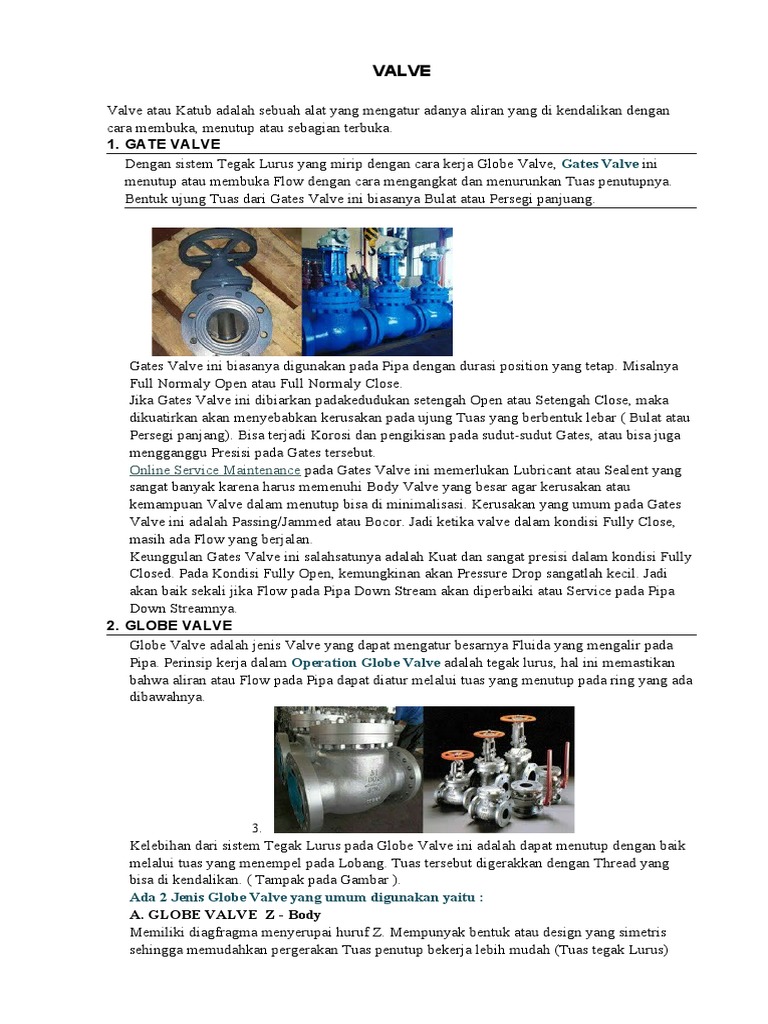 VALVE

Valve atau Katub adalah sebuah alat yang mengatur adanya aliran yang di kendalikan dengan cara membuka, menutup atau sebagian terbuka.

1. GATE VALVE

Dengan sistem Tegak Lurus yang mirip dengan cara kerja Globe Valve, Gates Valve ini menutup atau membuka Flow dengan cara mengangkat dan menurunkan Tuas penutupnya. Bentuk ujung Tuas dari Gates Valve ini biasanya Bulat atau Persegi panjuang.

Gates Valve ini biasanya digunakan pada Pipa dengan durasi position yang tetap. Misalnya Full Normaly Open atau Full Normaly Close.

Jika Gates Valve ini dibiarkan padakedudukan setengah Open atau Setengah Close, maka dikuatirkan akan menyebabkan kerusakan pada ujung Tuas yang berbentuk lebar ( Bulat atau Persegi panjang). Bisa terjadi Korosi dan pengikisan pada sudut-sudut Gates, atau bisa juga mengganggu Presisi pada Gates tersebut.

Online Service Maintenance pada Gates Valve ini memerlukan Lubricant atau Sealent yang sangat banyak karena harus memenuhi Body Valve yang besar agar kerusakan atau kemampuan Valve dalam menutup bisa di minimalisasi. Kerusakan yang umum pada Gates Valve ini adalah Passing/Jammed atau Bocor. Jadi ketika valve dalam kondisi Fully Close, masih ada Flow yang berjalan.

Keunggulan Gates Valve ini salahsatunya adalah Kuat dan sangat presisi dalam kondisi Fully Closed. Pada Kondisi Fully Open, kemungkinan akan Pressure Drop sangatlah kecil. Jadi akan baik sekali jika Flow pada Pipa Down Stream akan diperbaiki atau Service pada Pipa Down Streamnya.

2. GLOBE VALVE

Globe Valve adalah jenis Valve yang dapat mengatur besarnya Fluida yang mengalir pada Pipa. Perinsip kerja dalam Operation Globe Valve adalah tegak lurus, hal ini memastikan bahwa aliran atau Flow pada Pipa dapat diatur melalui tuas yang menutup pada ring yang ada dibawahnya.

3.

Kelebihan dari sistem Tegak Lurus pada Globe Valve ini adalah dapat menutup dengan baik melalui tuas yang menempel pada Lobang. Tuas tersebut digerakkan dengan Thread yang bisa di kendalikan. ( Tampak pada Gambar ).

Ada 2 Jenis Globe Valve yang umum digunakan yaitu :

A. GLOBE VALVE Z - Body

Memiliki diagfragma menyerupai huruf Z. Mempunyak bentuk atau design yang simetris sehingga memudahkan pergerakan Tuas penutup bekerja lebih mudah (Tuas tegak Lurus)