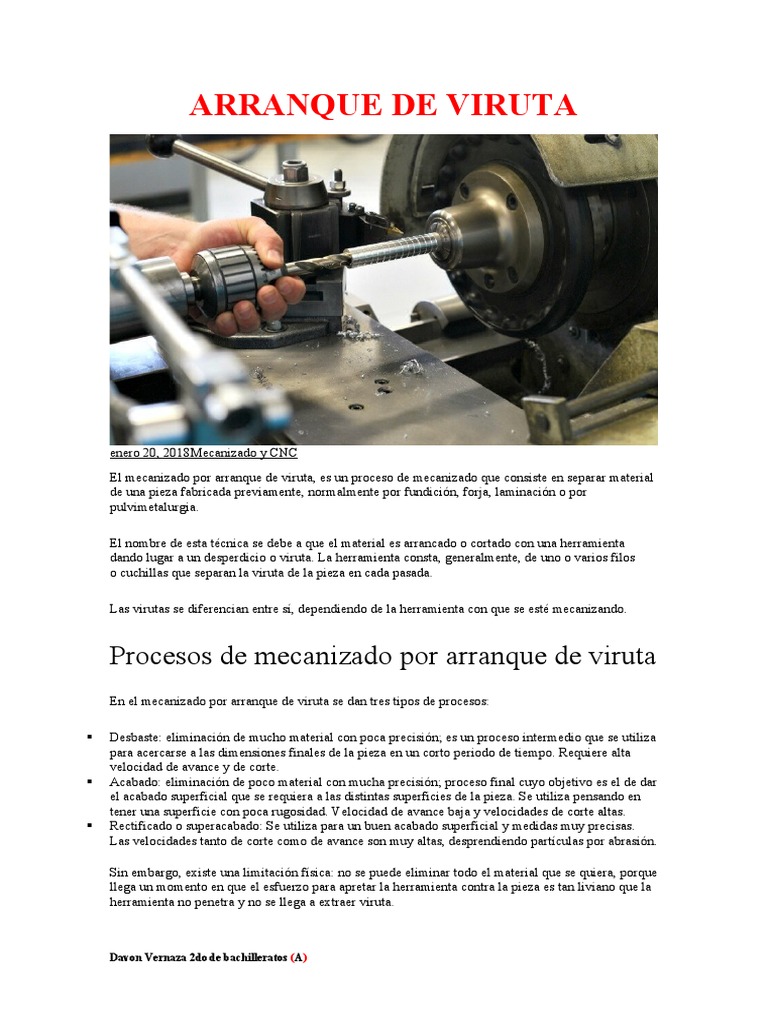 ARRANQUE DE VIRUTA

enero 20, 2018Mecanizado y CNC

El mecanizado por arranque de viruta, es un proceso de mecanizado que consiste en separar material de una pieza fabricada previamente, normalmente por fundición, forja, laminación o por pulvimetalurgia.

El nombre de esta técnica se debe a que el material es arrancado o cortado con una herramienta dando lugar a un desperdicio o viruta. La herramienta consta, generalmente, de uno o varios filos o cuchillas que separan la viruta de la pieza en cada pasada.

Las virutas se diferencian entre sí, dependiendo de la herramienta con que se esté mecanizando.

Procesos de mecanizado por arranque de viruta

En el mecanizado por arranque de viruta se dan tres tipos de procesos:

▪ Desbaste: eliminación de mucho material con poca precisión; es un proceso intermedio que se utiliza para acercarse a las dimensiones finales de la pieza en un corto periodo de tiempo. Requiere alta velocidad de avance y de corte.
▪ Acabado: eliminación de poco material con mucha precisión; proceso final cuyo objetivo es el de dar el acabado superficial que se requiera a las distintas superficies de la pieza. Se utiliza pensando en tener una superficie con poca rugosidad. Velocidad de avance baja y velocidades de corte altas.
▪ Rectificado o superacabado: Se utiliza para un buen acabado superficial y medidas muy precisas. Las velocidades tanto de corte como de avance son muy altas, desprendiendo partículas por abrasión.

Sin embargo, existe una limitación física: no se puede eliminar todo el material que se quiera, porque llega un momento en que el esfuerzo para apretar la herramienta contra la pieza es tan liviano que la herramienta no penetra y no se llega a extraer viruta.

Davon Vernaza 2do de bachilleratos (A)