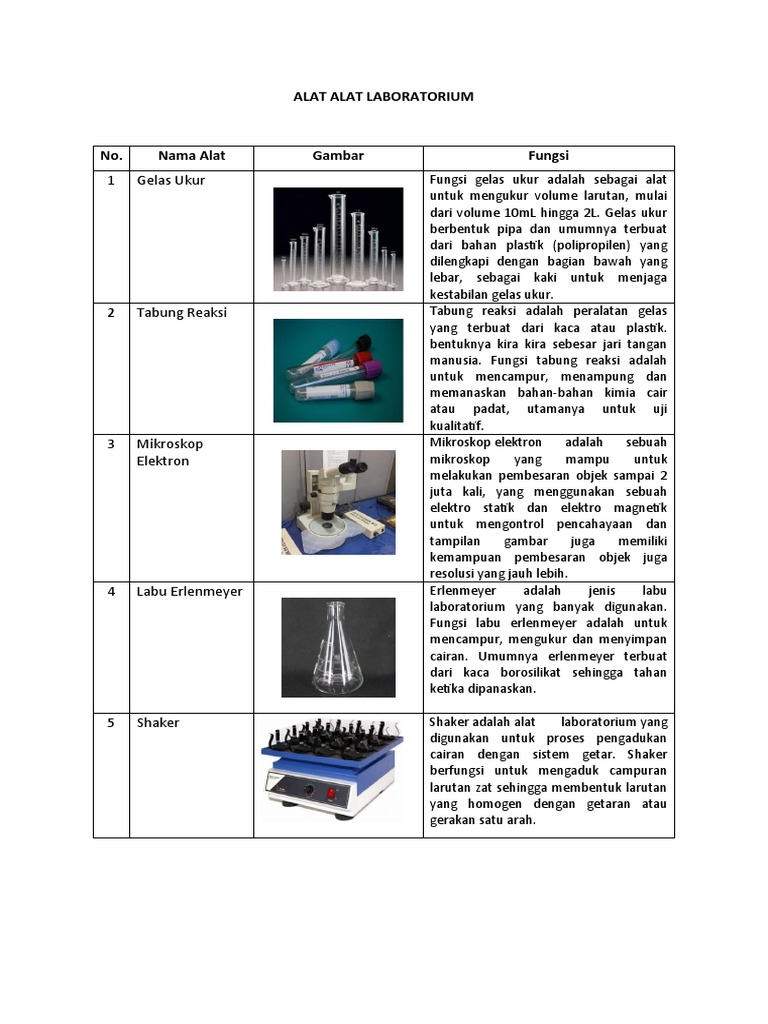 ALAT ALAT LABORATORIUM

| No. | Nama Alat | Gambar | Fungsi |
|---|---|---|---|
| 1 | Gelas Ukur | | Fungsi gelas ukur adalah sebagai alat untuk mengukur volume larutan, mulai dari volume 10mL hingga 2L. Gelas ukur berbentuk pipa dan umumnya terbuat dari bahan plastik (polipropilen) yang dilengkapi dengan bagian bawah yang lebar, sebagai kaki untuk menjaga kestabilan gelas ukur. |
| 2 | Tabung Reaksi | | Tabung reaksi adalah peralatan gelas yang terbuat dari kaca atau plastik. bentuknya kira kira sebesar jari tangan manusia. Fungsi tabung reaksi adalah untuk mencampur, menampung dan memanaskan bahan-bahan kimia cair atau padat, utamanya untuk uji kualitatif. |
| 3 | Mikroskop Elektron | | Mikroskop elektron adalah sebuah mikroskop yang mampu untuk melakukan pembesaran objek sampai 2 juta kali, yang menggunakan sebuah elektro statik dan elektro magnetik untuk mengontrol pencahayaan dan tampilan gambar juga memiliki kemampuan pembesaran objek juga resolusi yang jauh lebih. |
| 4 | Labu Erlenmeyer | | Erlenmeyer adalah jenis labu laboratorium yang banyak digunakan. Fungsi labu erlenmeyer adalah untuk mencampur, mengukur dan menyimpan cairan. Umumnya erlenmeyer terbuat dari kaca borosilikat sehingga tahan ketika dipanaskan. |
| 5 | Shaker | | Shaker adalah alat laboratorium yang digunakan untuk proses pengadukan cairan dengan sistem getar. Shaker berfungsi untuk mengaduk campuran larutan zat sehingga membentuk larutan yang homogen dengan getaran atau gerakan satu arah. |