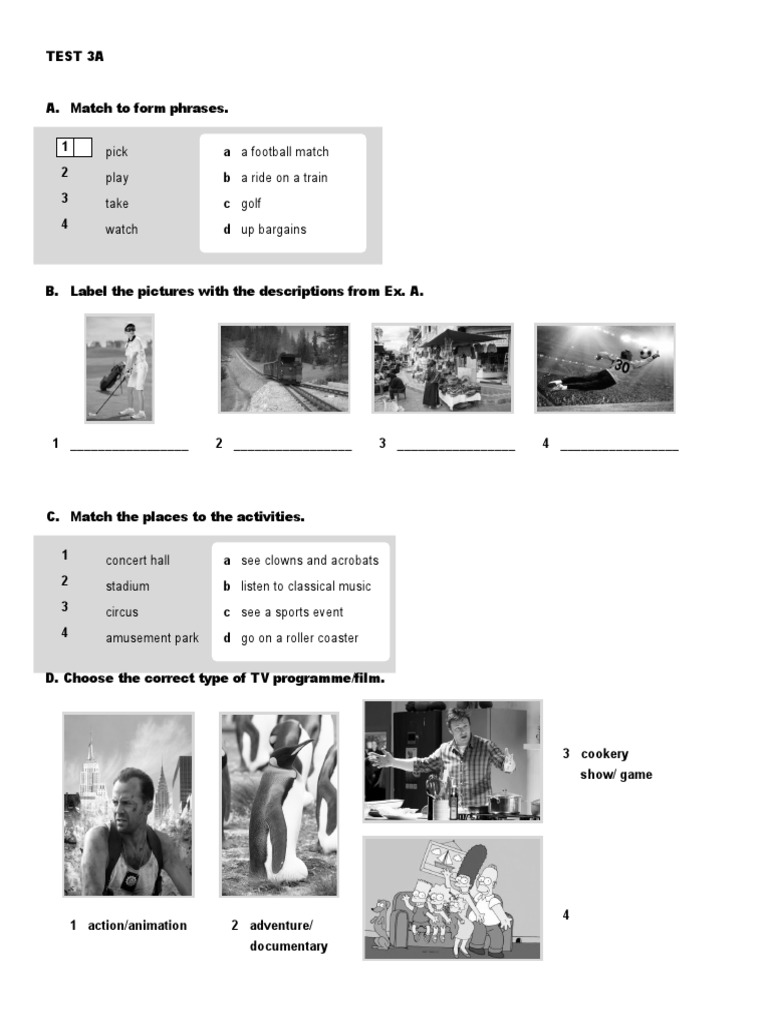 TEST 3A

A. Match to form phrases.

1 pick
2 play
3 take
4 watch

a a football match
b a ride on a train
c golf
d up bargains

B. Label the pictures with the descriptions from Ex. A.

30

1 ________________ 2 ________________ 3 ________________ 4 ________________

C. Match the places to the activities.

1 concert hall
2 stadium
3 circus
4 amusement park

a see clowns and acrobats
b listen to classical music
c see a sports event
d go on a roller coaster

D. Choose the correct type of TV programme/film.

1 action/animation

2 adventure/ documentary

3 cookery show/ game

4