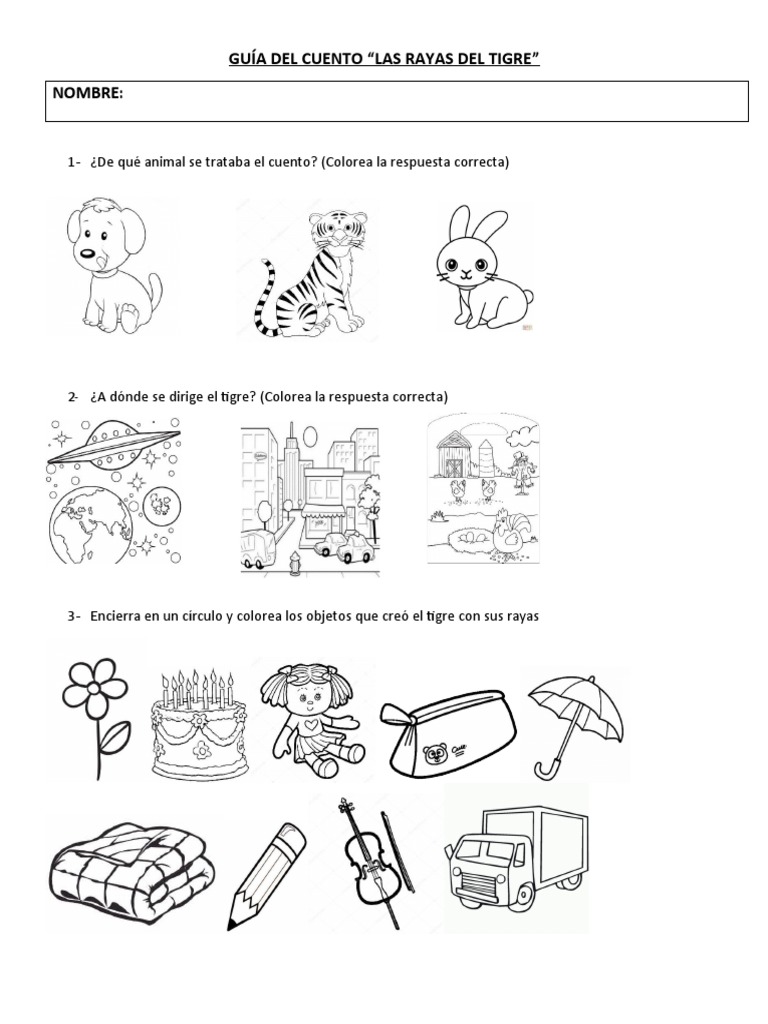 GUÍA DEL CUENTO “LAS RAYAS DEL TIGRE”

NOMBRE:

1- ¿De qué animal se trataba el cuento? (Colorea la respuesta correcta)

2- ¿A dónde se dirige el tigre? (Colorea la respuesta correcta)

3- Encierra en un círculo y colorea los objetos que creó el tigre con sus rayas