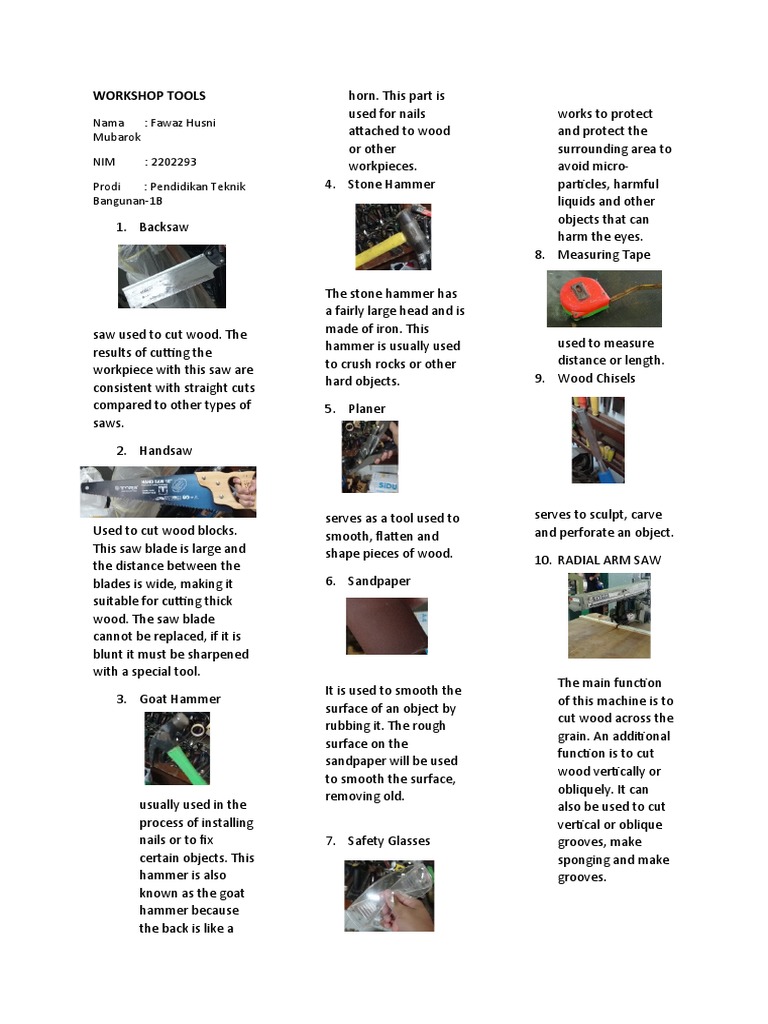 WORKSHOP TOOLS

Nama : Fawaz Husni Mubarok

NIM : 2202293

Prodi : Pendidikan Teknik Bangunan-1B

1. Backsaw

saw used to cut wood. The results of cutting the workpiece with this saw are consistent with straight cuts compared to other types of saws.

2. Handsaw

Used to cut wood blocks. This saw blade is large and the distance between the blades is wide, making it suitable for cutting thick wood. The saw blade cannot be replaced, if it is blunt it must be sharpened with a special tool.

3. Goat Hammer

usually used in the process of installing nails or to fix certain objects. This hammer is also known as the goat hammer because the back is like a horn. This part is used for nails attached to wood or other workpieces.

4. Stone Hammer

The stone hammer has a fairly large head and is made of iron. This hammer is usually used to crush rocks or other hard objects.

5. Planer

serves as a tool used to smooth, flatten and shape pieces of wood.

6. Sandpaper

It is used to smooth the surface of an object by rubbing it. The rough surface on the sandpaper will be used to smooth the surface, removing old.

7. Safety Glasses

works to protect and protect the surrounding area to avoid micro-particles, harmful liquids and other objects that can harm the eyes.

8. Measuring Tape

used to measure distance or length.

9. Wood Chisels

serves to sculpt, carve and perforate an object.

10. RADIAL ARM SAW

The main function of this machine is to cut wood across the grain. An additional function is to cut wood vertically or obliquely. It can also be used to cut vertical or oblique grooves, make sponging and make grooves.