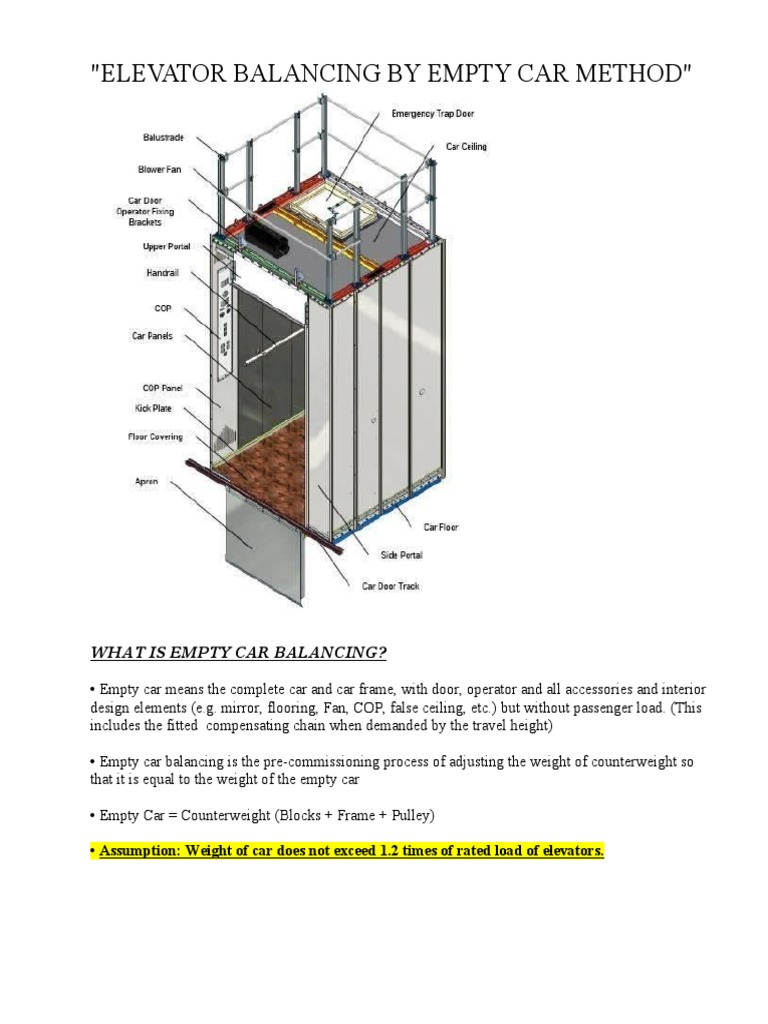 "ELEVATOR BALANCING BY EMPTY CAR METHOD"

Balustrade
Blower Fan
Car Door Operator Fixing Brackets
Upper Portal
Handrail
COP
Car Panels
COP Panel
Kick Plate
Floor Covering
Apron
Emergency Trap Door
Car Ceiling
Car Floor
Side Portal
Car Door Track

WHAT IS EMPTY CAR BALANCING?

• Empty car means the complete car and car frame, with door, operator and all accessories and interior design elements (e.g. mirror, flooring, Fan, COP, false ceiling, etc.) but without passenger load. (This includes the fitted compensating chain when demanded by the travel height)

• Empty car balancing is the pre-commissioning process of adjusting the weight of counterweight so that it is equal to the weight of the empty car

• Empty Car = Counterweight (Blocks + Frame + Pulley)

• Assumption: Weight of car does not exceed 1.2 times of rated load of elevators.