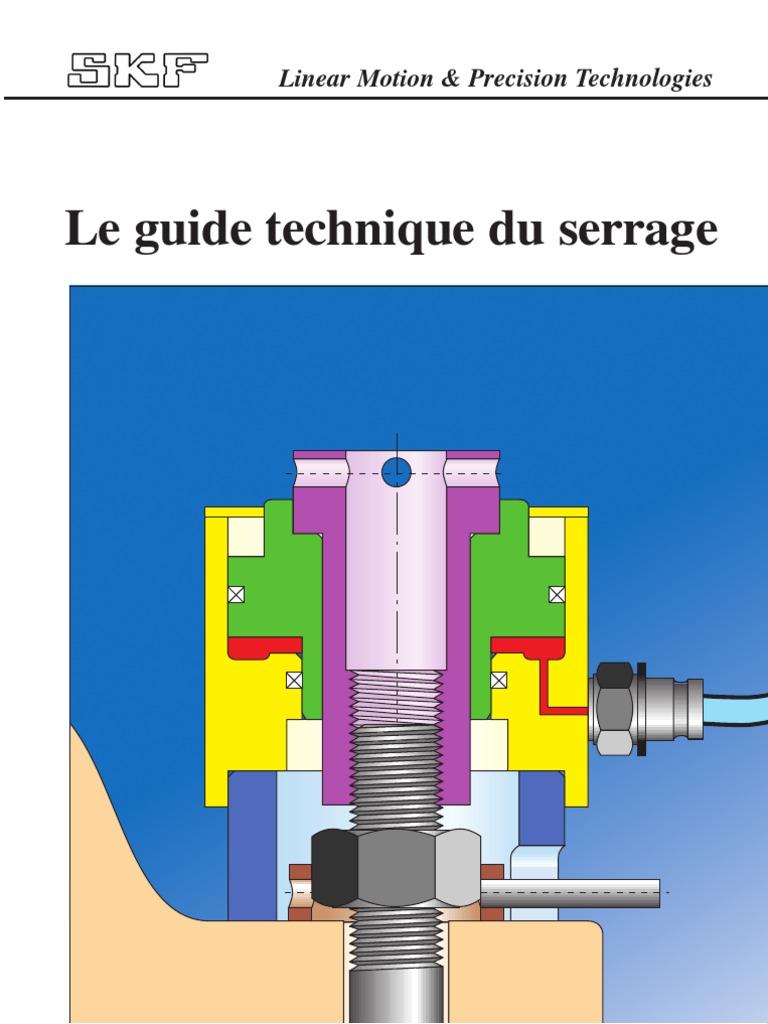 SKF

Linear Motion & Precision Technologies

Le guide technique du serrage