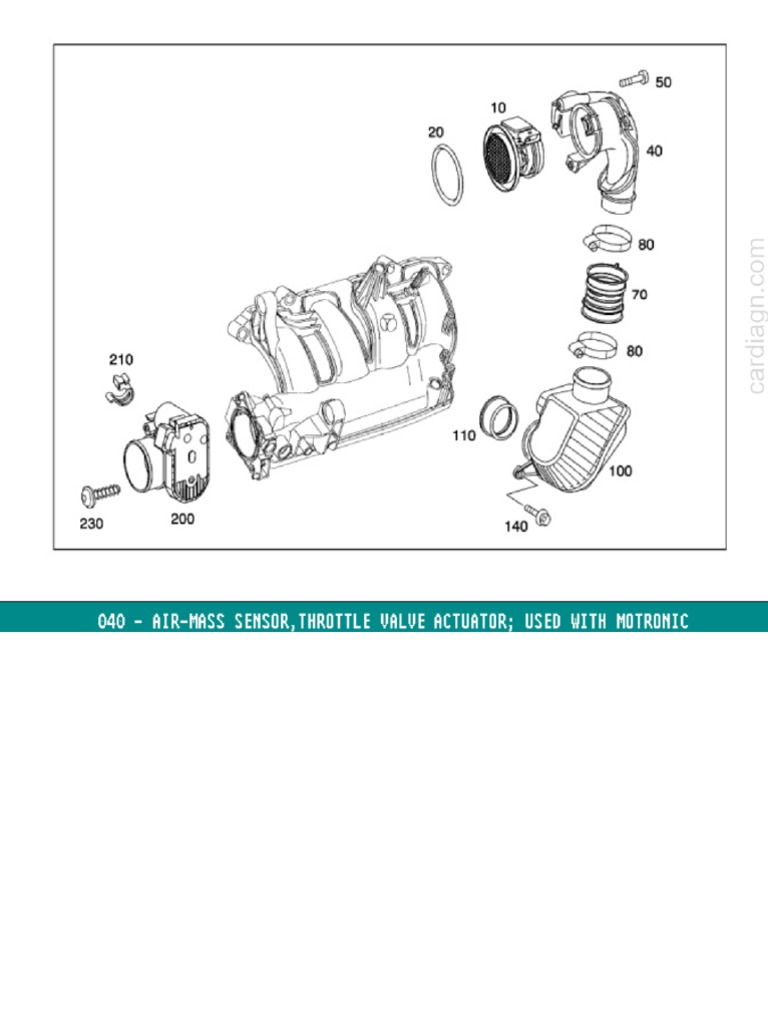 50
10
20
40
80
70
80
210
110
100
230
200
140

cardiagn.com

040 - AIR-MASS SENSOR,THROTTLE VALVE ACTUATOR; USED WITH MOTRONIC