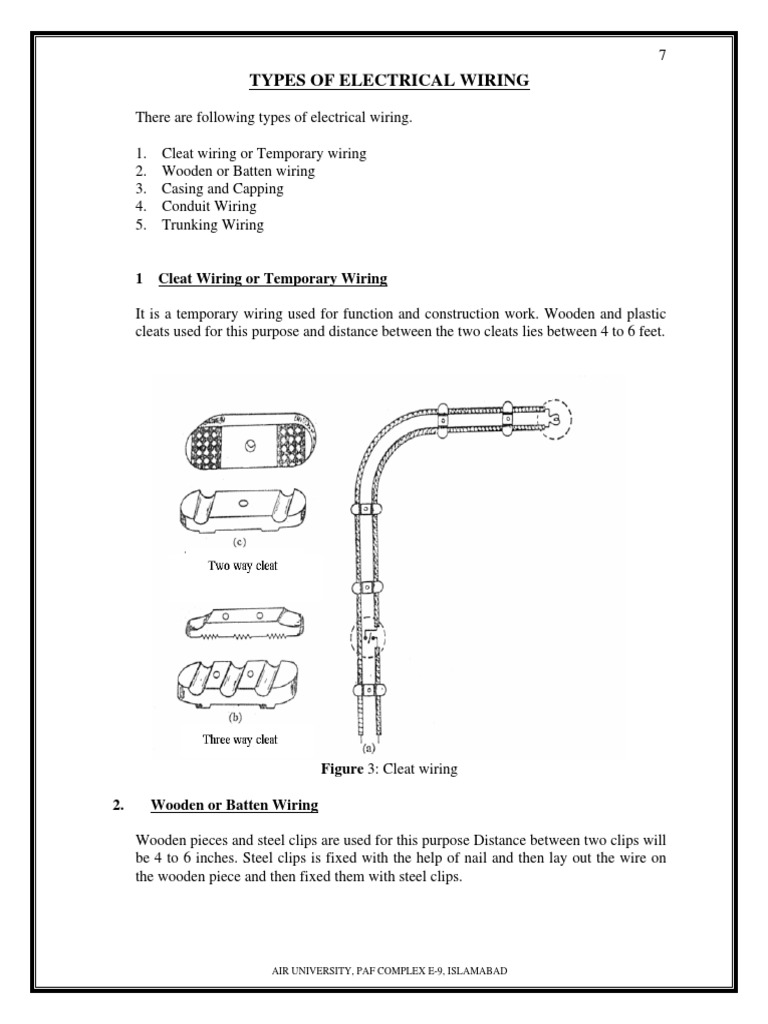 7

TYPES OF ELECTRICAL WIRING

There are following types of electrical wiring.

1. Cleat wiring or Temporary wiring
2. Wooden or Batten wiring
3. Casing and Capping
4. Conduit Wiring
5. Trunking Wiring

1 Cleat Wiring or Temporary Wiring

It is a temporary wiring used for function and construction work. Wooden and plastic cleats used for this purpose and distance between the two cleats lies between 4 to 6 feet.

(c)
Two way cleat

(b)
Three way cleat

(a)

Figure 3: Cleat wiring

2. Wooden or Batten Wiring

Wooden pieces and steel clips are used for this purpose Distance between two clips will be 4 to 6 inches. Steel clips is fixed with the help of nail and then lay out the wire on the wooden piece and then fixed them with steel clips.

AIR UNIVERSITY, PAF COMPLEX E-9, ISLAMABAD