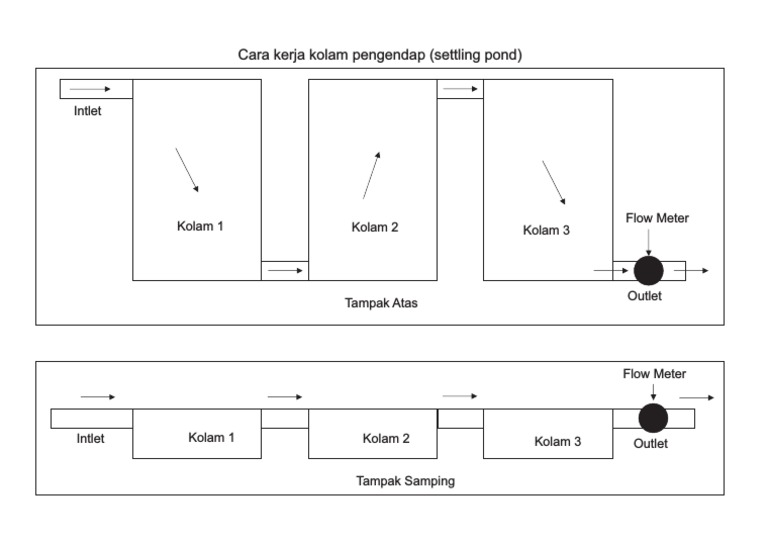 Cara kerja kolam pengendap (settling pond)

Intlet

Kolam 1

Kolam 2

Kolam 3

Flow Meter

Outlet

Tampak Atas

Flow Meter

Intlet

Kolam 1

Kolam 2

Kolam 3

Outlet

Tampak Samping