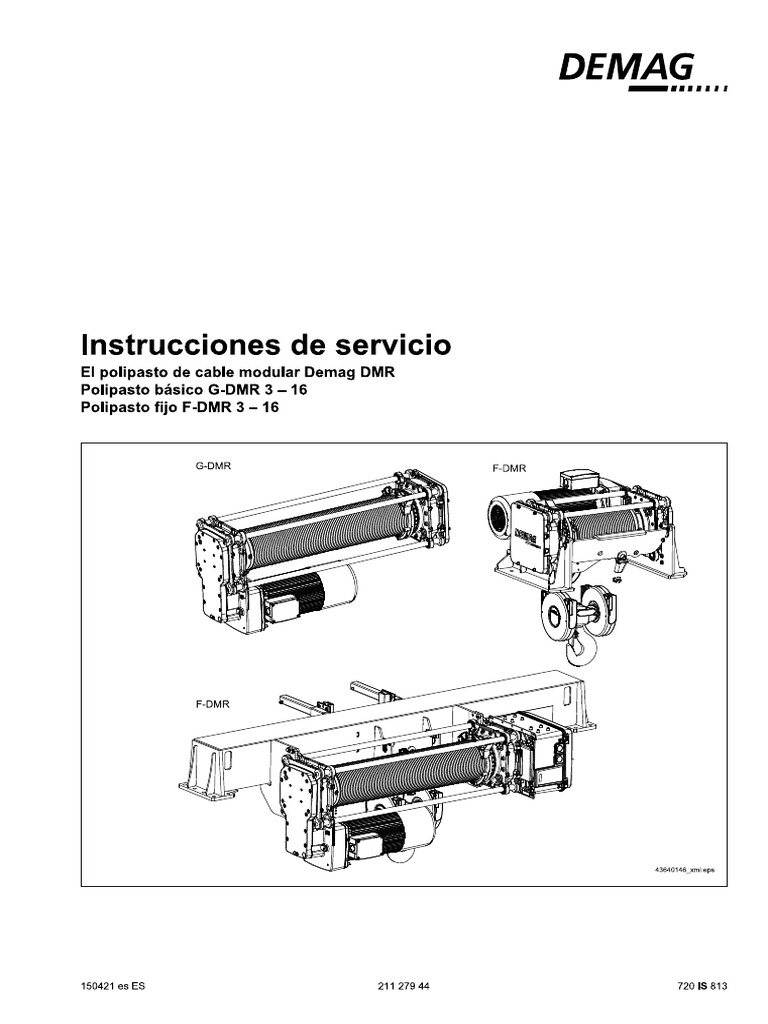 DEMAG

Instrucciones de servicio
El polipasto de cable modular Demag DMR
Polipasto básico G-DMR 3 – 16
Polipasto fijo F-DMR 3 – 16

G-DMR
F-DMR
DEMAG
F-DMR
43640146_xml.eps

150421 es ES
211 279 44
720 IS 813