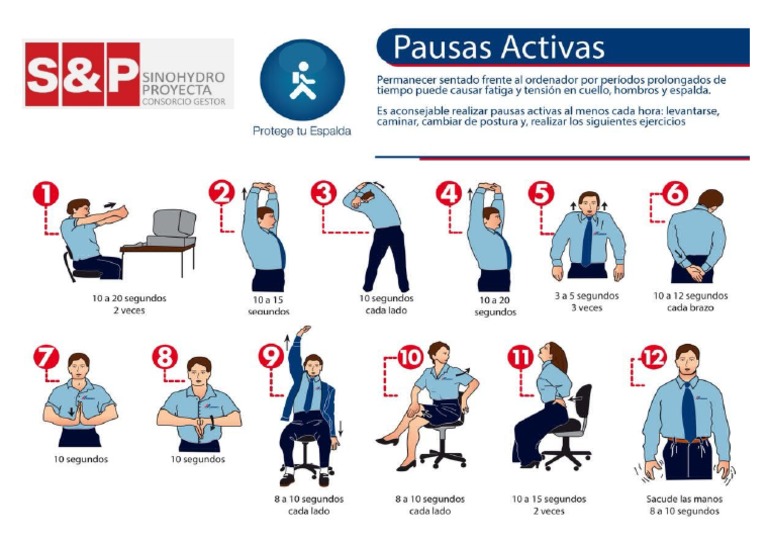 S&P SINOHYDRO PROYECTA CONSORCIO GESTOR

Protege tu Espalda

Pausas Activas

Permanecer sentado frente al ordenador por períodos prolongados de tiempo puede causar fatiga y tensión en cuello, hombros y espalda.

Es aconsejable realizar pausas activas al menos cada hora: levantarse, caminar, cambiar de postura y, realizar los siguientes ejercicios

1
10 a 20 segundos
2 veces

2
10 a 15 segundos

3
10 segundos cada lado

4
10 a 20 segundos

5
3 a 5 segundos
3 veces

6
10 a 12 segundos cada brazo

7
10 segundos

8
10 segundos

9
8 a 10 segundos cada lado

10
8 a 10 segundos cada lado

11
10 a 15 segundos
2 veces

12
Sacude las manos
8 a 10 segundos