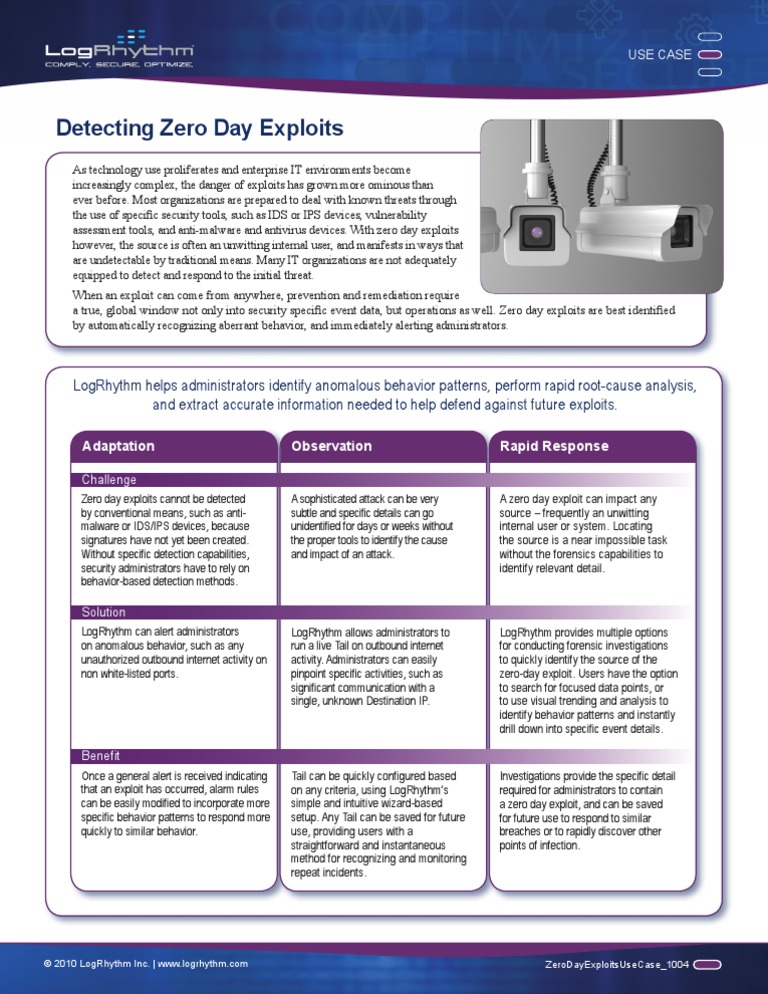 LogRhythm
COMPLY. SECURE. OPTIMIZE.

USE CASE

Detecting Zero Day Exploits

As technology use proliferates and enterprise IT environments become increasingly complex, the danger of exploits has grown more ominous than ever before. Most organizations are prepared to deal with known threats through the use of specific security tools, such as IDS or IPS devices, vulnerability assessment tools, and anti-malware and antivirus devices. With zero day exploits however, the source is often an unwitting internal user, and manifests in ways that are undetectable by traditional means. Many IT organizations are not adequately equipped to detect and respond to the initial threat.

When an exploit can come from anywhere, prevention and remediation require a true, global window not only into security specific event data, but operations as well. Zero day exploits are best identified by automatically recognizing aberrant behavior, and immediately alerting administrators.

LogRhythm helps administrators identify anomalous behavior patterns, perform rapid root-cause analysis, and extract accurate information needed to help defend against future exploits.

| Adaptation | Observation | Rapid Response |
|---|---|---|
| Challenge | | |
| Zero day exploits cannot be detected by conventional means, such as anti-malware or IDS/IPS devices, because signatures have not yet been created. Without specific detection capabilities, security administrators have to rely on behavior-based detection methods. | A sophisticated attack can be very subtle and specific details can go unidentified for days or weeks without the proper tools to identify the cause and impact of an attack. | A zero day exploit can impact any source – frequently an unwitting internal user or system. Locating the source is a near impossible task without the forensics capabilities to identify relevant detail. |
| Solution | | |
| LogRhythm can alert administrators on anomalous behavior, such as any unauthorized outbound internet activity on non white-listed ports. | LogRhythm allows administrators to run a live Tail on outbound internet activity. Administrators can easily pinpoint specific activities, such as significant communication with a single, unknown Destination IP. | LogRhythm provides multiple options for conducting forensic investigations to quickly identify the source of the zero-day exploit. Users have the option to search for focused data points, or to use visual trending and analysis to identify behavior patterns and instantly drill down into specific event details. |
| Benefit | | |
| Once a general alert is received indicating that an exploit has occurred, alarm rules can be easily modified to incorporate more specific behavior patterns to respond more quickly to similar behavior. | Tail can be quickly configured based on any criteria, using LogRhythm's simple and intuitive wizard-based setup. Any Tail can be saved for future use, providing users with a straightforward and instantaneous method for recognizing and monitoring repeat incidents. | Investigations provide the specific detail required for administrators to contain a zero day exploit, and can be saved for future use to respond to similar breaches or to rapidly discover other points of infection. |

© 2010 LogRhythm Inc. | www.logrhythm.com

ZeroDayExploitsUseCase_1004