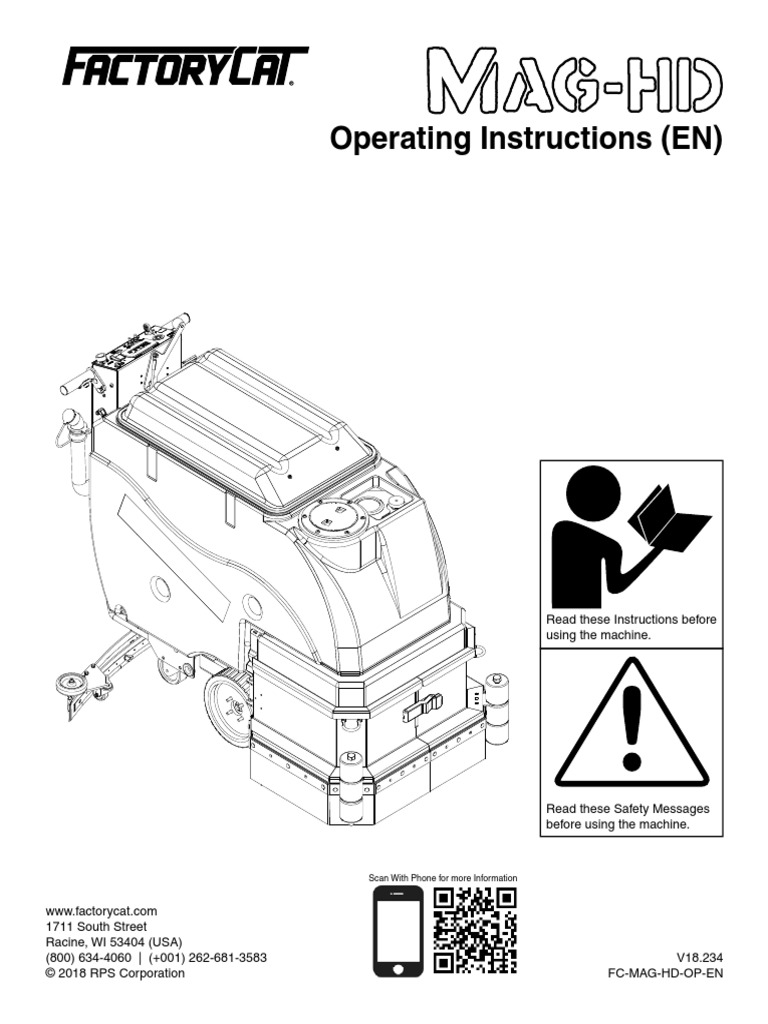 FACTORYCAT®

MAG-HD

Operating Instructions (EN)

Read these Instructions before using the machine.

Read these Safety Messages before using the machine.

Scan With Phone for more Information

www.factorycat.com
1711 South Street
Racine, WI 53404 (USA)
(800) 634-4060 | (+001) 262-681-3583
© 2018 RPS Corporation

V18.234
FC-MAG-HD-OP-EN