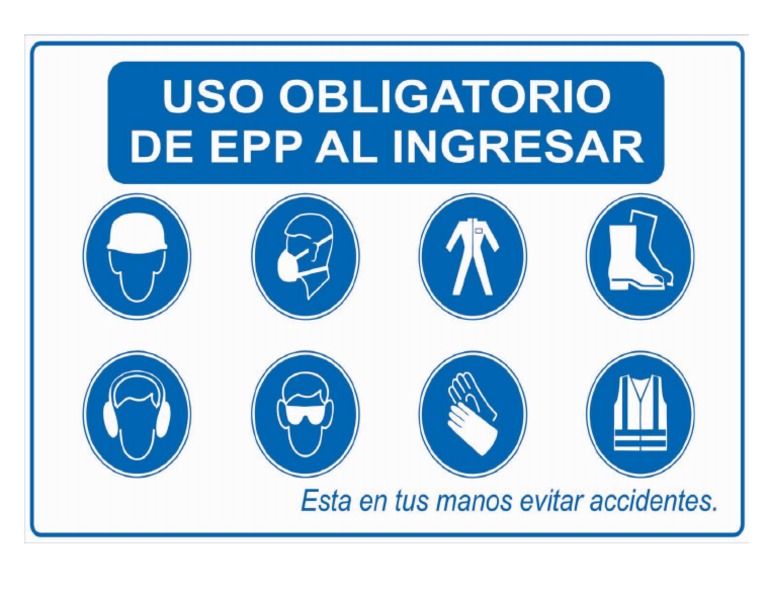 USO OBLIGATORIO
DE EPP AL INGRESAR

Esta en tus manos evitar accidentes.