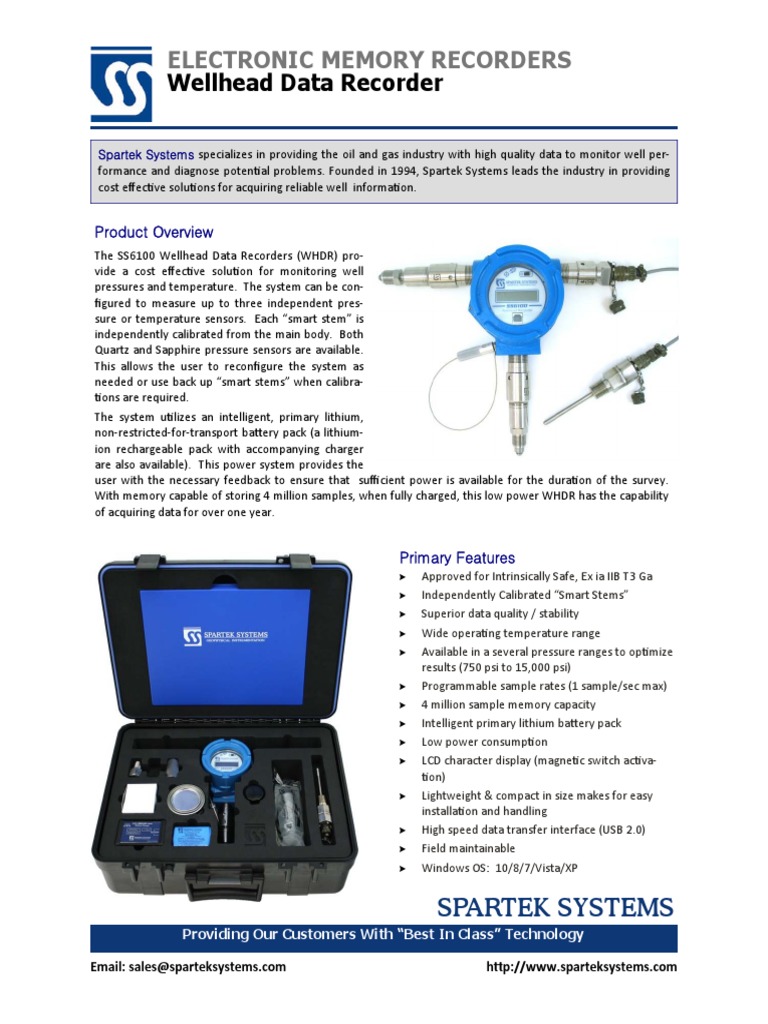 ELECTRONIC MEMORY RECORDERS
Wellhead Data Recorder

Spartek Systems specializes in providing the oil and gas industry with high quality data to monitor well performance and diagnose potential problems. Founded in 1994, Spartek Systems leads the industry in providing cost effective solutions for acquiring reliable well information.

Product Overview

The SS6100 Wellhead Data Recorders (WHDR) provide a cost effective solution for monitoring well pressures and temperature. The system can be configured to measure up to three independent pressure or temperature sensors. Each "smart stem" is independently calibrated from the main body. Both Quartz and Sapphire pressure sensors are available. This allows the user to reconfigure the system as needed or use back up "smart stems" when calibrations are required.

The system utilizes an intelligent, primary lithium, non-restricted-for-transport battery pack (a lithium-ion rechargeable pack with accompanying charger are also available). This power system provides the user with the necessary feedback to ensure that sufficient power is available for the duration of the survey. With memory capable of storing 4 million samples, when fully charged, this low power WHDR has the capability of acquiring data for over one year.

SS6100

SPARTEK SYSTEMS

Primary Features

➤ Approved for Intrinsically Safe, Ex ia IIB T3 Ga
➤ Independently Calibrated "Smart Stems"
➤ Superior data quality / stability
➤ Wide operating temperature range
➤ Available in a several pressure ranges to optimize results (750 psi to 15,000 psi)
➤ Programmable sample rates (1 sample/sec max)
➤ 4 million sample memory capacity
➤ Intelligent primary lithium battery pack
➤ Low power consumption
➤ LCD character display (magnetic switch activation)
➤ Lightweight & compact in size makes for easy installation and handling
➤ High speed data transfer interface (USB 2.0)
➤ Field maintainable
➤ Windows OS: 10/8/7/Vista/XP

SPARTEK SYSTEMS

Providing Our Customers With "Best In Class" Technology

Email: sales@sparteksystems.com http://www.sparteksystems.com