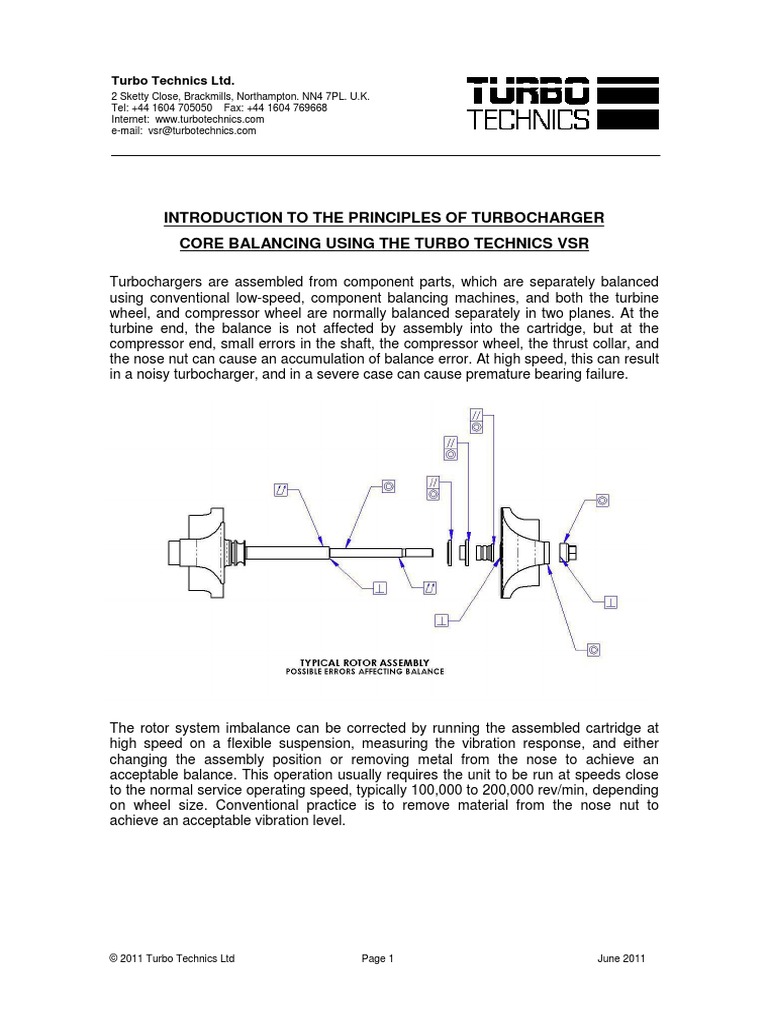 Turbo Technics Ltd.
2 Sketty Close, Brackmills, Northampton. NN4 7PL. U.K.
Tel: +44 1604 705050 Fax: +44 1604 769668
Internet: www.turbotechnics.com
e-mail: vsr@turbotechnics.com

TURBO TECHNICS

INTRODUCTION TO THE PRINCIPLES OF TURBOCHARGER

CORE BALANCING USING THE TURBO TECHNICS VSR

Turbochargers are assembled from component parts, which are separately balanced using conventional low-speed, component balancing machines, and both the turbine wheel, and compressor wheel are normally balanced separately in two planes. At the turbine end, the balance is not affected by assembly into the cartridge, but at the compressor end, small errors in the shaft, the compressor wheel, the thrust collar, and the nose nut can cause an accumulation of balance error. At high speed, this can result in a noisy turbocharger, and in a severe case can cause premature bearing failure.

TYPICAL ROTOR ASSEMBLY
POSSIBLE ERRORS AFFECTING BALANCE

The rotor system imbalance can be corrected by running the assembled cartridge at high speed on a flexible suspension, measuring the vibration response, and either changing the assembly position or removing metal from the nose to achieve an acceptable balance. This operation usually requires the unit to be run at speeds close to the normal service operating speed, typically 100,000 to 200,000 rev/min, depending on wheel size. Conventional practice is to remove material from the nose nut to achieve an acceptable vibration level.

© 2011 Turbo Technics Ltd Page 1 June 2011