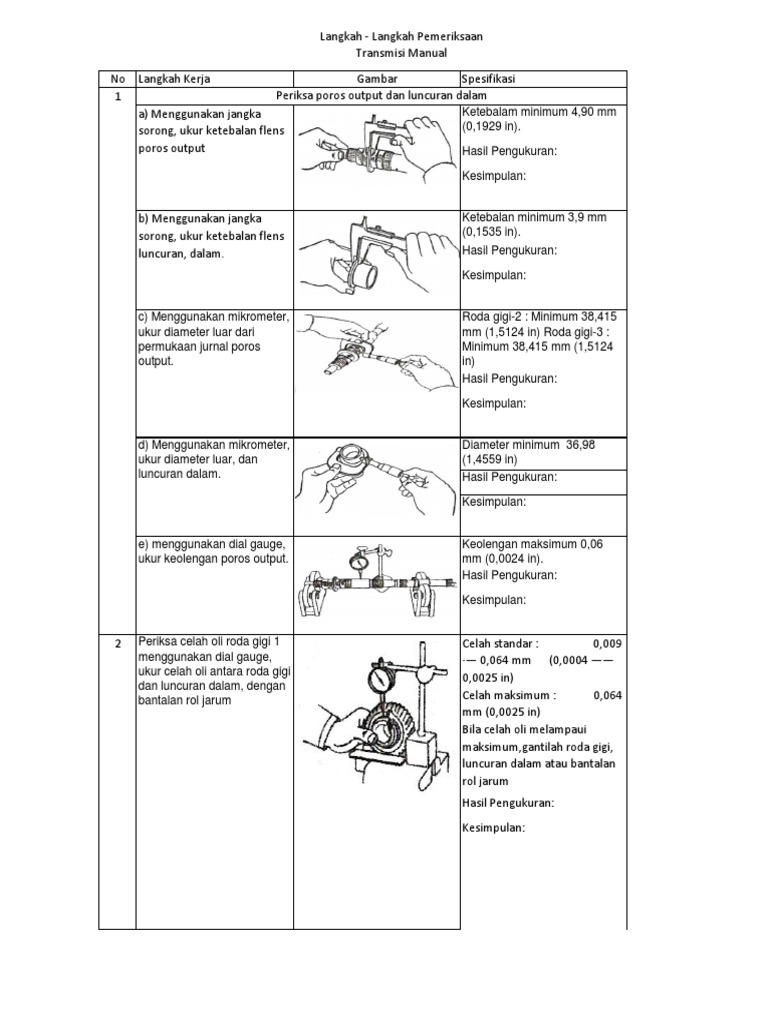 Langkah - Langkah Pemeriksaan
Transmisi Manual

| No | Langkah Kerja | Gambar | Spesifikasi |
|---|---|---|---|
| 1 | Periksa poros output dan luncuran dalam | | |
| | a) Menggunakan jangka sorong, ukur ketebalan flens poros output | | Ketebalam minimum 4,90 mm (0,1929 in). Hasil Pengukuran: Kesimpulan: |
| | b) Menggunakan jangka sorong, ukur ketebalan flens luncuran, dalam. | | Ketebalan minimum 3,9 mm (0,1535 in). Hasil Pengukuran: Kesimpulan: |
| | c) Menggunakan mikrometer, ukur diameter luar dari permukaan jurnal poros output. | | Roda gigi-2 : Minimum 38,415 mm (1,5124 in) Roda gigi-3 : Minimum 38,415 mm (1,5124 in) Hasil Pengukuran: Kesimpulan: |
| | d) Menggunakan mikrometer, ukur diameter luar, dan luncuran dalam. | | Diameter minimum 36,98 (1,4559 in) Hasil Pengukuran: Kesimpulan: |
| | e) menggunakan dial gauge, ukur keolengan poros output. | | Keolengan maksimum 0,06 mm (0,0024 in). Hasil Pengukuran: Kesimpulan: |
| 2 | Periksa celah oli roda gigi 1 menggunakan dial gauge, ukur celah oli antara roda gigi dan luncuran dalam, dengan bantalan rol jarum | | Celah standar : 0,009 -— 0,064 mm (0,0004 —— 0,0025 in) Celah maksimum : 0,064 mm (0,0025 in) Bila celah oli melampaui maksimum,gantilah roda gigi, luncuran dalam atau bantalan rol jarum Hasil Pengukuran: Kesimpulan: |