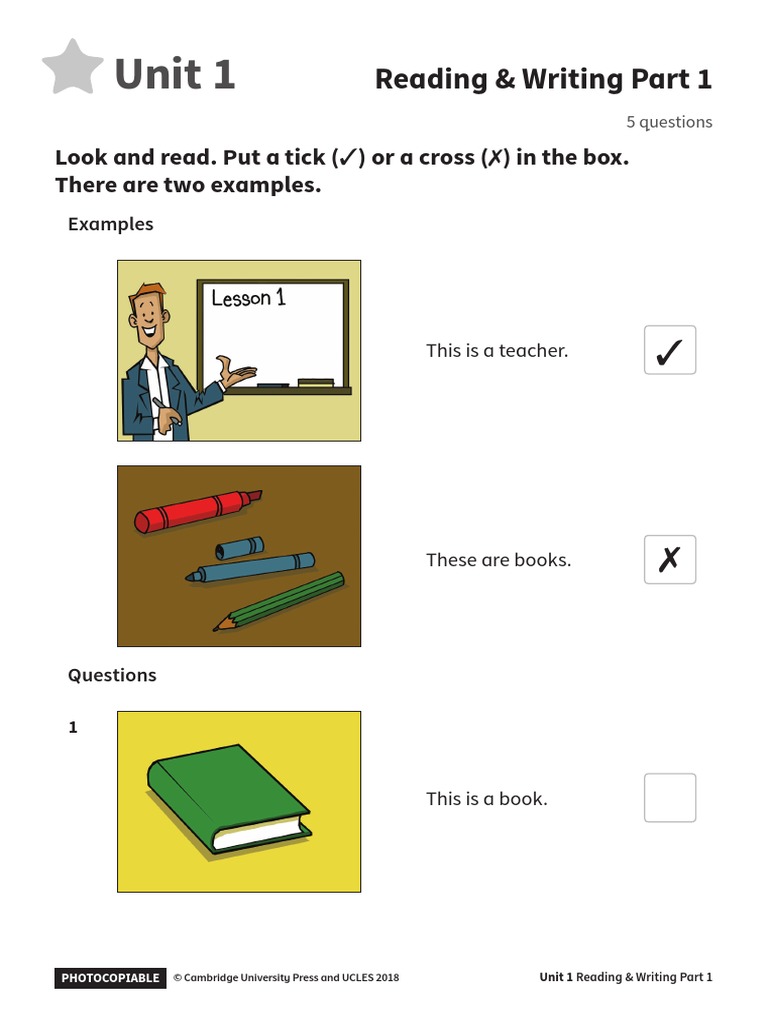 Unit 1

Reading & Writing Part 1

5 questions

Look and read. Put a tick (✓) or a cross (✗) in the box. There are two examples.

Examples

Lesson 1

This is a teacher. ✓

These are books. ✗

Questions

1

This is a book.

PHOTOCOPIABLE © Cambridge University Press and UCLES 2018

Unit 1 Reading & Writing Part 1