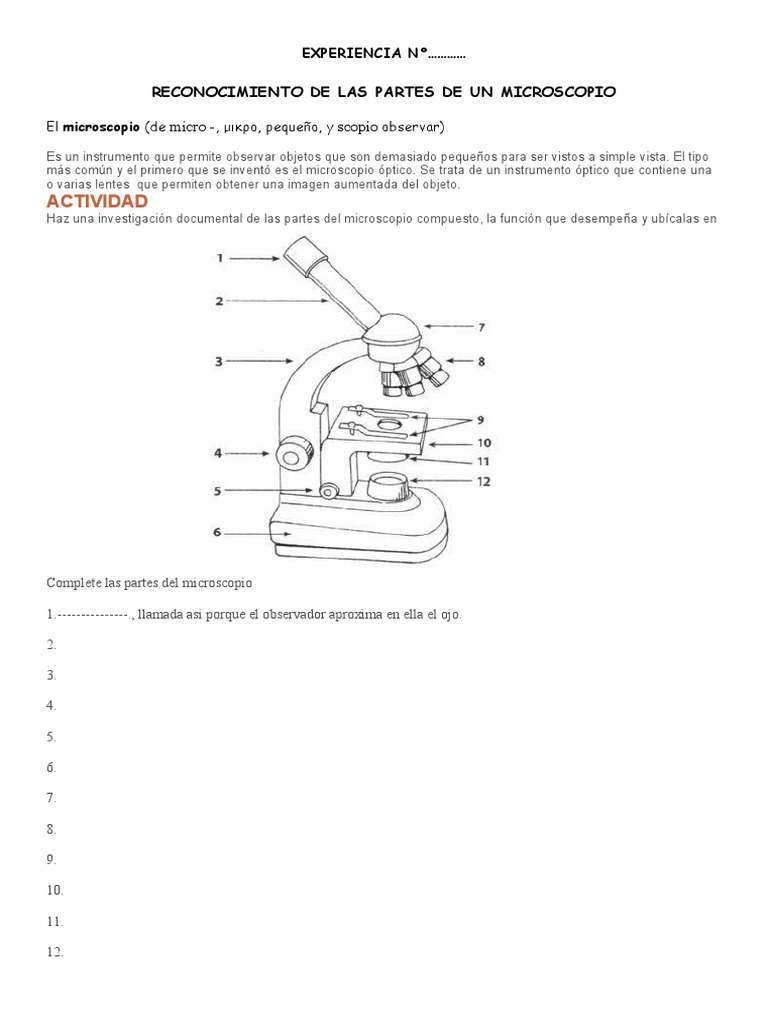 EXPERIENCIA N°…………

RECONOCIMIENTO DE LAS PARTES DE UN MICROSCOPIO

El microscopio (de micro -, μικρο, pequeño, y scopio observar)

Es un instrumento que permite observar objetos que son demasiado pequeños para ser vistos a simple vista. El tipo más común y el primero que se inventó es el microscopio óptico. Se trata de un instrumento óptico que contiene una o varias lentes que permiten obtener una imagen aumentada del objeto.

ACTIVIDAD

Haz una investigación documental de las partes del microscopio compuesto, la función que desempeña y ubícalas en

1
2
3
4
5
6
7
8
9
10
11
12

Complete las partes del microscopio

1.---------------., llamada asi porque el observador aproxima en ella el ojo.

2.

3.

4.

5.

6.

7.

8.

9.

10.

11.

12.