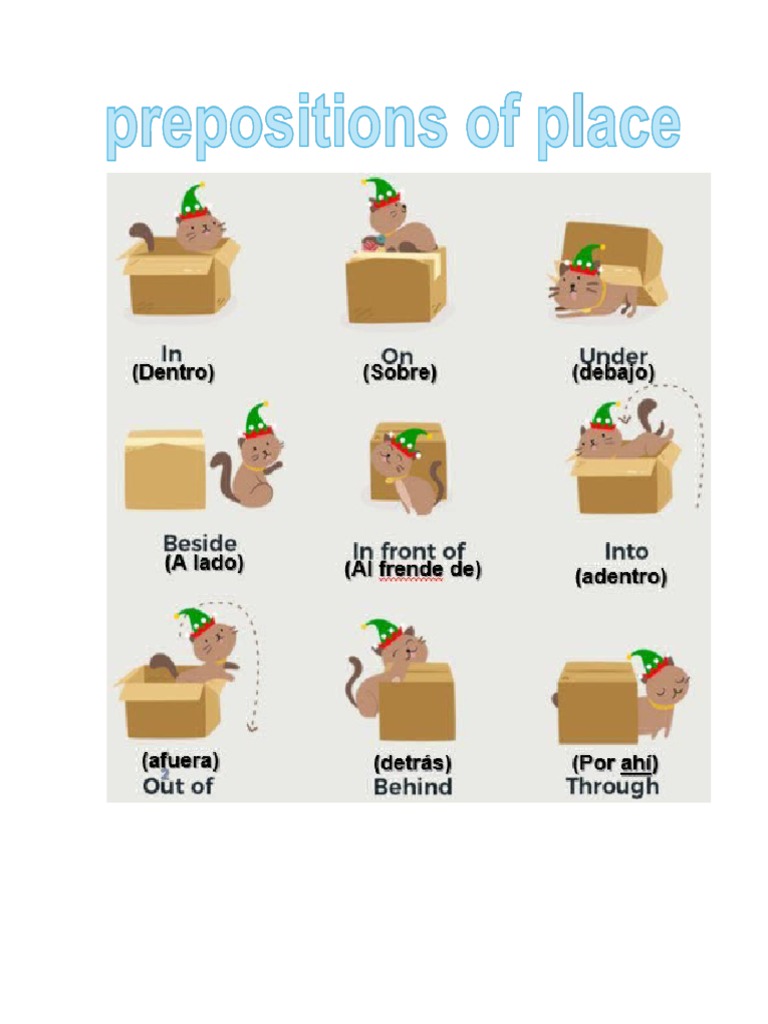 prepositions of place

In
(Dentro)

On
(Sobre)

Under
(debajo)

Beside
(A lado)

In front of
(Al frende de)

Into
(adentro)

(afuera)
Out of

(detrás)
Behind

(Por ahí)
Through