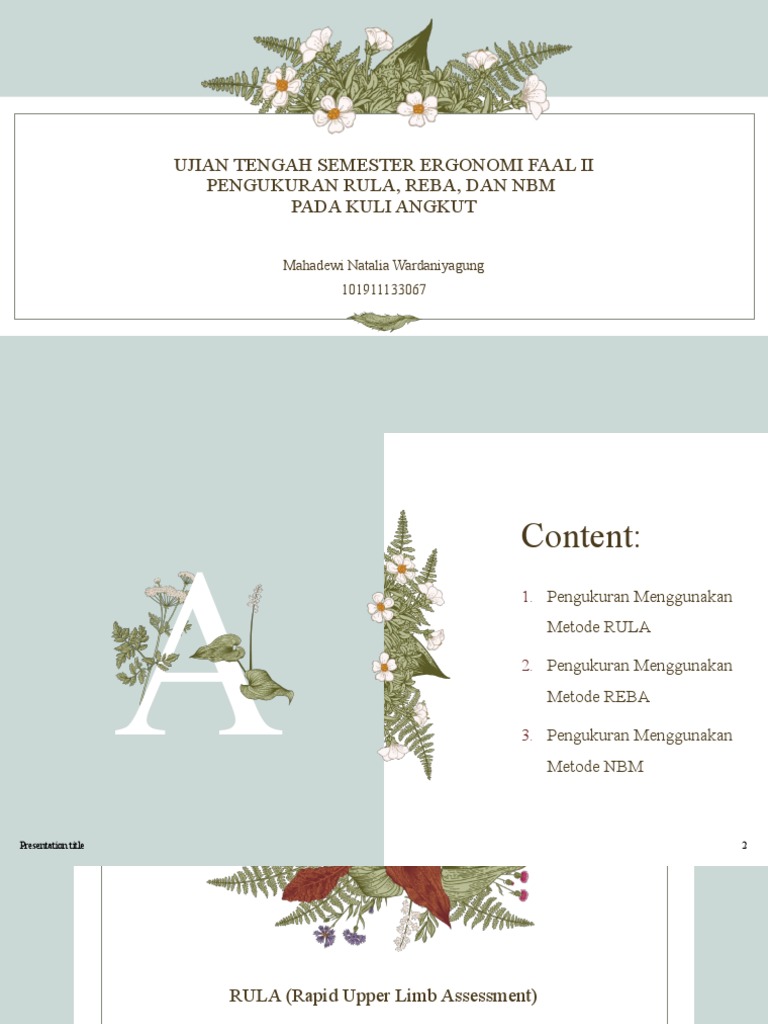 UJIAN TENGAH SEMESTER ERGONOMI FAAL II
PENGUKURAN RULA, REBA, DAN NBM
PADA KULI ANGKUT

Mahadewi Natalia Wardaniyagung
101911133067

A

Content:

1. Pengukuran Menggunakan Metode RULA
2. Pengukuran Menggunakan Metode REBA
3. Pengukuran Menggunakan Metode NBM

Presentation title

2

RULA (Rapid Upper Limb Assessment)