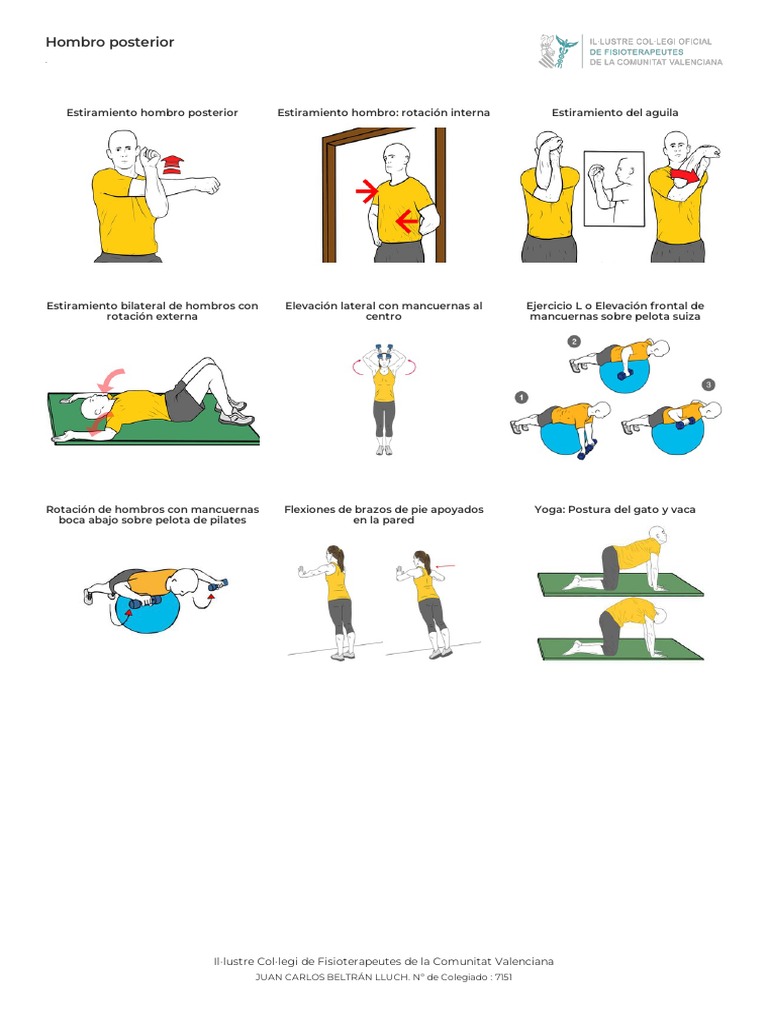 Hombro posterior

IL·LUSTRE COL·LEGI OFICIAL DE FISIOTERAPEUTES DE LA COMUNITAT VALENCIANA

Estiramiento hombro posterior

Estiramiento hombro: rotación interna

Estiramiento del aguila

Estiramiento bilateral de hombros con rotación externa

Elevación lateral con mancuernas al centro

Ejercicio L o Elevación frontal de mancuernas sobre pelota suiza

2

1

3

Rotación de hombros con mancuernas boca abajo sobre pelota de pilates

Flexiones de brazos de pie apoyados en la pared

Yoga: Postura del gato y vaca

Il·lustre Col·legi de Fisioterapeutes de la Comunitat Valenciana
JUAN CARLOS BELTRÁN LLUCH. Nº de Colegiado : 7151