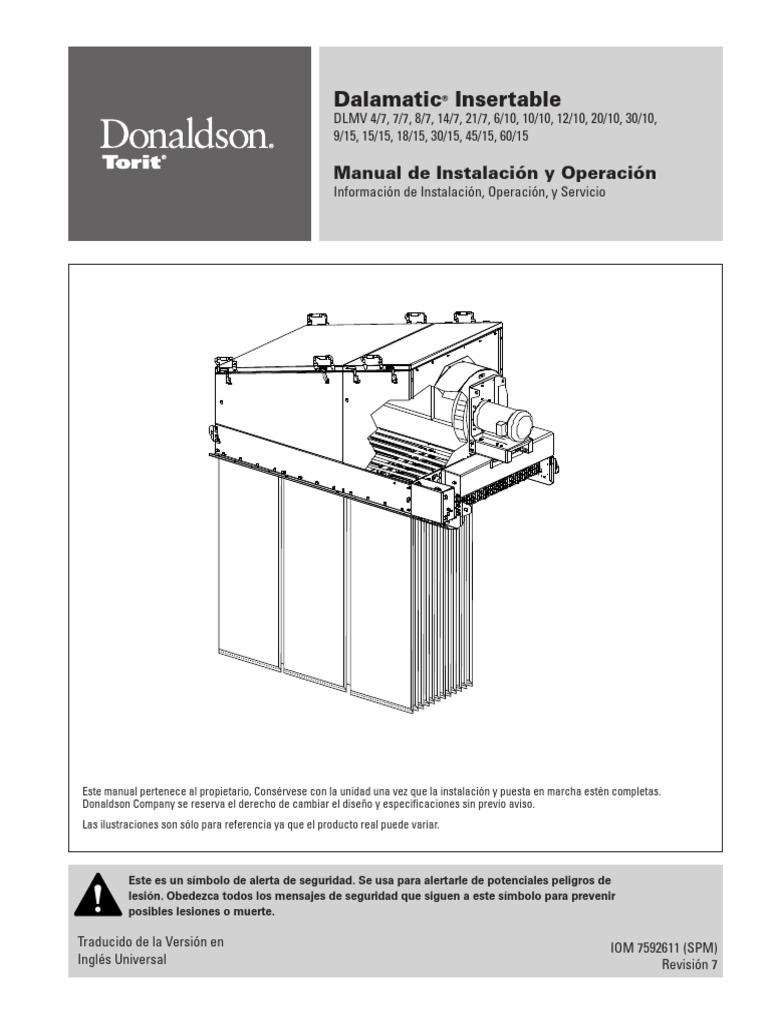 Donaldson.
Torit®

Dalamatic® Insertable
DLMV 4/7, 7/7, 8/7, 14/7, 21/7, 6/10, 10/10, 12/10, 20/10, 30/10, 9/15, 15/15, 18/15, 30/15, 45/15, 60/15

Manual de Instalación y Operación
Información de Instalación, Operación, y Servicio

Este manual pertenece al propietario, Consérvese con la unidad una vez que la instalación y puesta en marcha estén completas. Donaldson Company se reserva el derecho de cambiar el diseño y especificaciones sin previo aviso.

Las ilustraciones son sólo para referencia ya que el producto real puede variar.

Este es un símbolo de alerta de seguridad. Se usa para alertarle de potenciales peligros de lesión. Obedezca todos los mensajes de seguridad que siguen a este símbolo para prevenir posibles lesiones o muerte.

Traducido de la Versión en Inglés Universal

IOM 7592611 (SPM)
Revisión 7