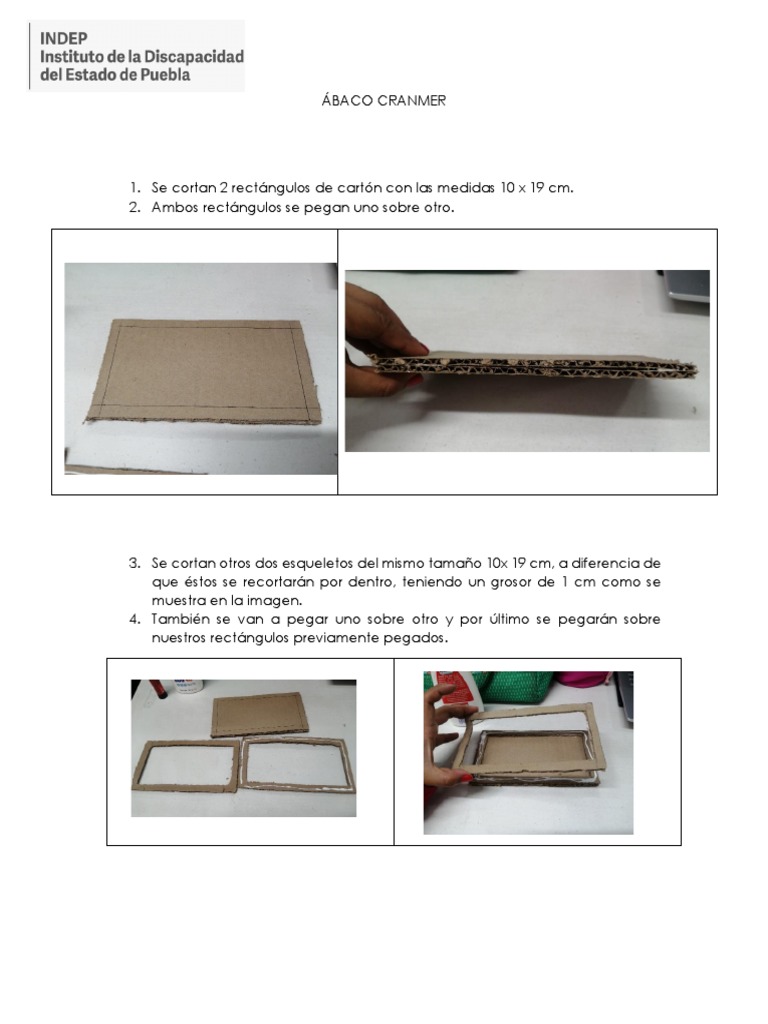 INDEP
Instituto de la Discapacidad
del Estado de Puebla

ÁBACO CRANMER

1. Se cortan 2 rectángulos de cartón con las medidas 10 x 19 cm.
2. Ambos rectángulos se pegan uno sobre otro.

3. Se cortan otros dos esqueletos del mismo tamaño 10x 19 cm, a diferencia de que éstos se recortarán por dentro, teniendo un grosor de 1 cm como se muestra en la imagen.
4. También se van a pegar uno sobre otro y por último se pegarán sobre nuestros rectángulos previamente pegados.