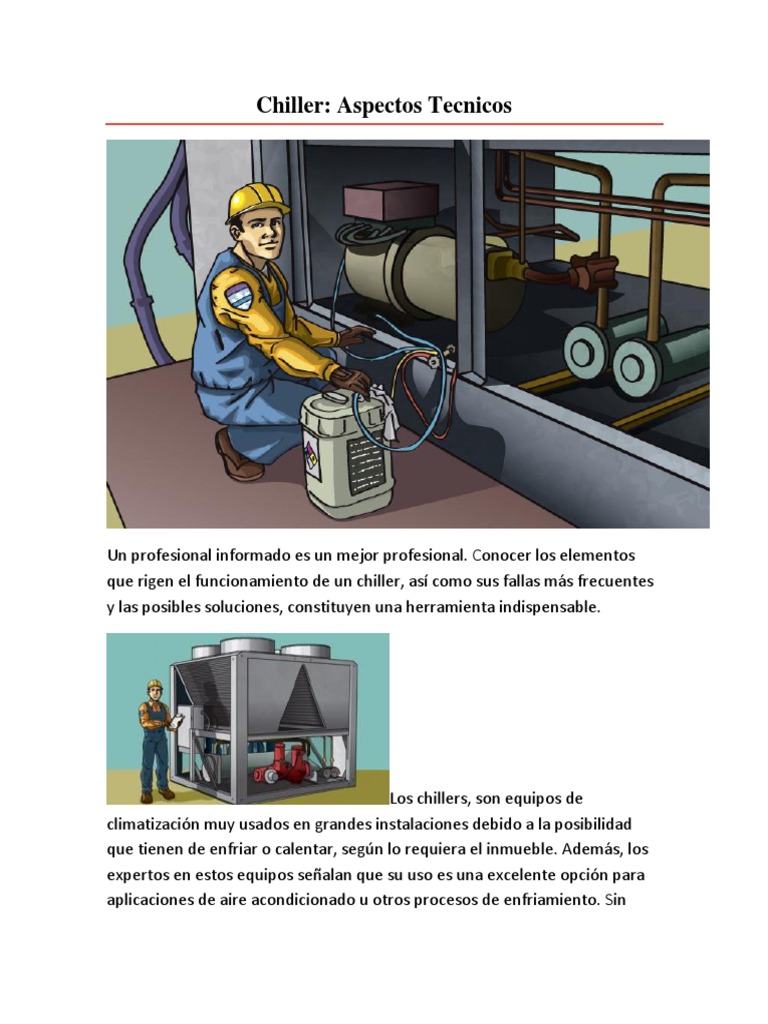 Chiller: Aspectos Tecnicos

Un profesional informado es un mejor profesional. Conocer los elementos que rigen el funcionamiento de un chiller, así como sus fallas más frecuentes y las posibles soluciones, constituyen una herramienta indispensable.

Los chillers, son equipos de climatización muy usados en grandes instalaciones debido a la posibilidad que tienen de enfriar o calentar, según lo requiera el inmueble. Además, los expertos en estos equipos señalan que su uso es una excelente opción para aplicaciones de aire acondicionado u otros procesos de enfriamiento. Sin