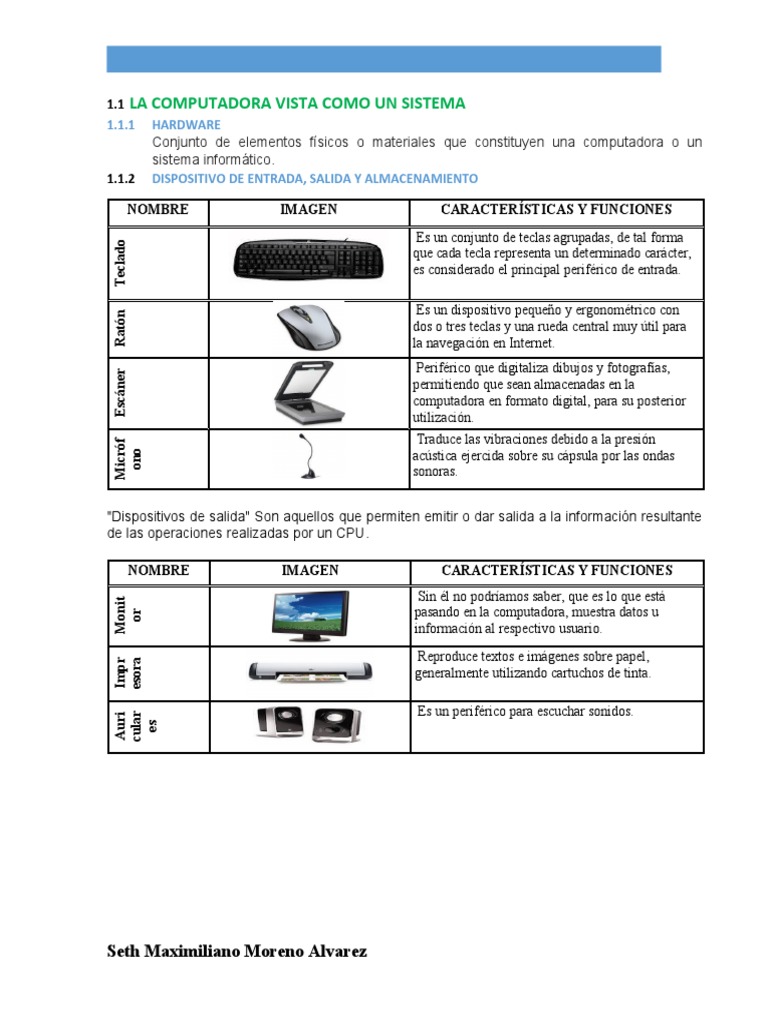 1.1 LA COMPUTADORA VISTA COMO UN SISTEMA

1.1.1 HARDWARE

Conjunto de elementos físicos o materiales que constituyen una computadora o un sistema informático.

1.1.2 DISPOSITIVO DE ENTRADA, SALIDA Y ALMACENAMIENTO

| NOMBRE | IMAGEN | CARACTERÍSTICAS Y FUNCIONES |
|---|---|---|
| Teclado | | Es un conjunto de teclas agrupadas, de tal forma que cada tecla representa un determinado carácter, es considerado el principal periférico de entrada. |
| Ratón | | Es un dispositivo pequeño y ergonométrico con dos o tres teclas y una rueda central muy útil para la navegación en Internet. |
| Escáner | | Periférico que digitaliza dibujos y fotografías, permitiendo que sean almacenadas en la computadora en formato digital, para su posterior utilización. |
| Micrófono | | Traduce las vibraciones debido a la presión acústica ejercida sobre su cápsula por las ondas sonoras. |

"Dispositivos de salida" Son aquellos que permiten emitir o dar salida a la información resultante de las operaciones realizadas por un CPU.

| NOMBRE | IMAGEN | CARACTERÍSTICAS Y FUNCIONES |
|---|---|---|
| Monitor | | Sin él no podríamos saber, que es lo que está pasando en la computadora, muestra datos u información al respectivo usuario. |
| Impresora | | Reproduce textos e imágenes sobre papel, generalmente utilizando cartuchos de tinta. |
| Auriculares | | Es un periférico para escuchar sonidos. |

Seth Maximiliano Moreno Alvarez