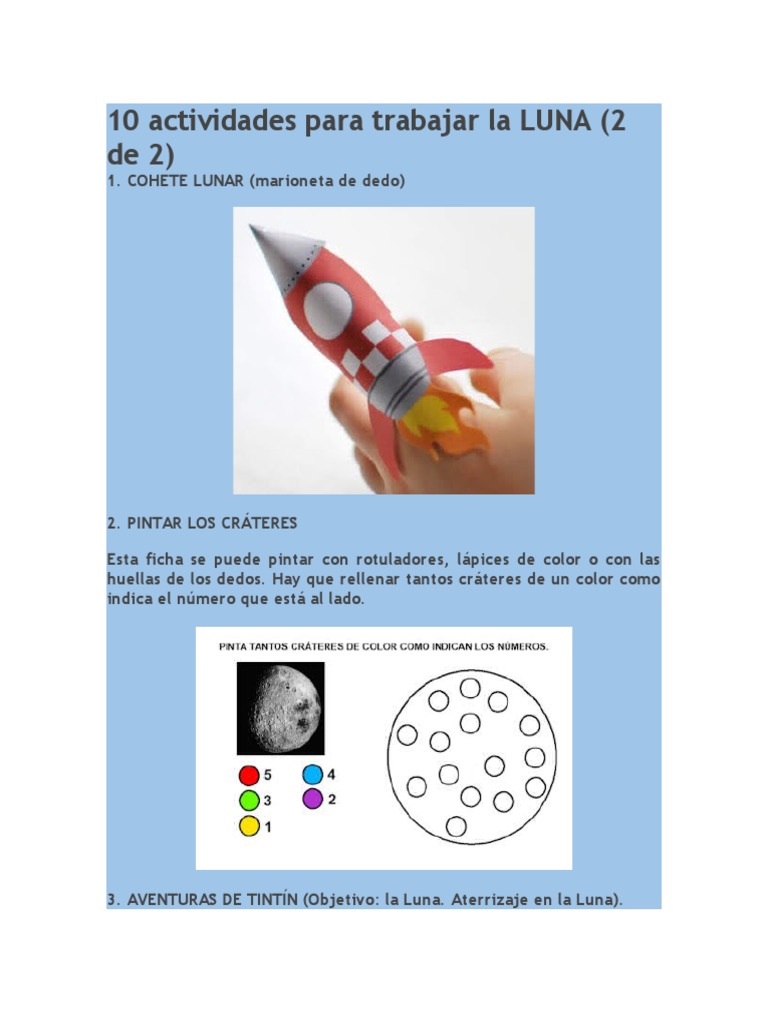 10 actividades para trabajar la LUNA (2 de 2)

1. COHETE LUNAR (marioneta de dedo)

2. PINTAR LOS CRÁTERES

Esta ficha se puede pintar con rotuladores, lápices de color o con las huellas de los dedos. Hay que rellenar tantos cráteres de un color como indica el número que está al lado.

PINTA TANTOS CRÁTERES DE COLOR COMO INDICAN LOS NÚMEROS.

5
4
3
2
1

3. AVENTURAS DE TINTÍN (Objetivo: la Luna. Aterrizaje en la Luna).