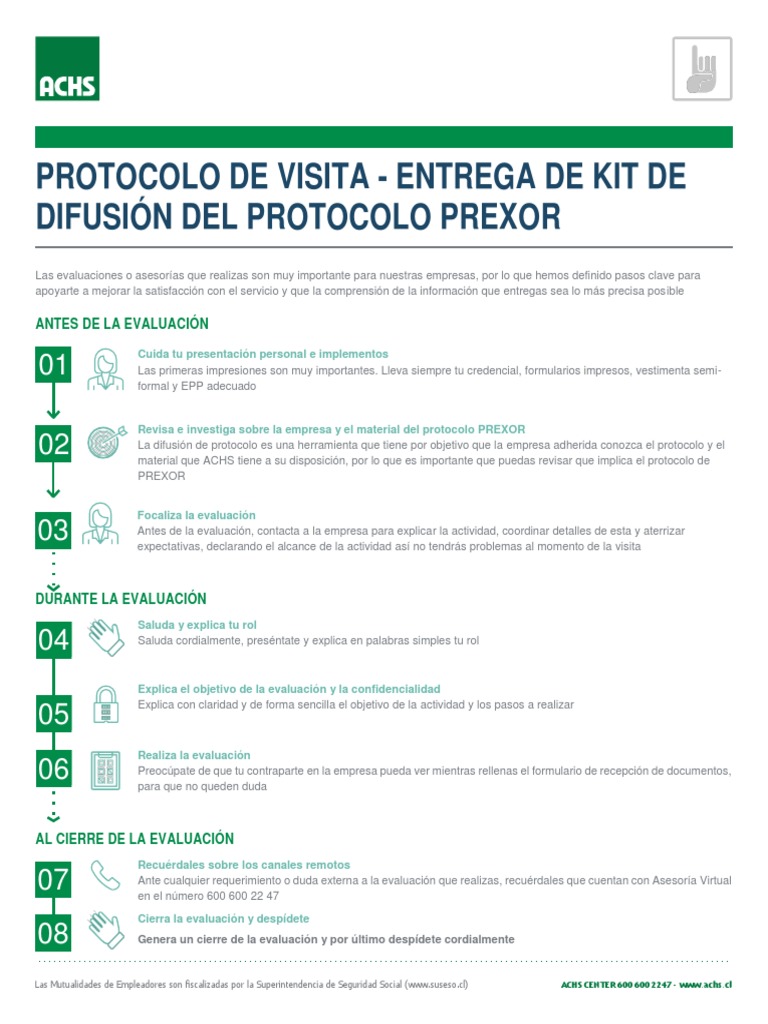 ACHS

PROTOCOLO DE VISITA - ENTREGA DE KIT DE DIFUSIÓN DEL PROTOCOLO PREXOR

Las evaluaciones o asesorías que realizas son muy importante para nuestras empresas, por lo que hemos definido pasos clave para apoyarte a mejorar la satisfacción con el servicio y que la comprensión de la información que entregas sea lo más precisa posible

ANTES DE LA EVALUACIÓN

01
Cuida tu presentación personal e implementos
Las primeras impresiones son muy importantes. Lleva siempre tu credencial, formularios impresos, vestimenta semi-formal y EPP adecuado

02
Revisa e investiga sobre la empresa y el material del protocolo PREXOR
La difusión de protocolo es una herramienta que tiene por objetivo que la empresa adherida conozca el protocolo y el material que ACHS tiene a su disposición, por lo que es importante que puedas revisar que implica el protocolo de PREXOR

03
Focaliza la evaluación
Antes de la evaluación, contacta a la empresa para explicar la actividad, coordinar detalles de esta y aterrizar expectativas, declarando el alcance de la actividad así no tendrás problemas al momento de la visita

DURANTE LA EVALUACIÓN

04
Saluda y explica tu rol
Saluda cordialmente, preséntate y explica en palabras simples tu rol

05
Explica el objetivo de la evaluación y la confidencialidad
Explica con claridad y de forma sencilla el objetivo de la actividad y los pasos a realizar

06
Realiza la evaluación
Preocúpate de que tu contraparte en la empresa pueda ver mientras rellenas el formulario de recepción de documentos, para que no queden duda

AL CIERRE DE LA EVALUACIÓN

07
Recuérdales sobre los canales remotos
Ante cualquier requerimiento o duda externa a la evaluación que realizas, recuérdales que cuentan con Asesoria Virtual en el número 600 600 22 47

08
Cierra la evaluación y despídete
Genera un cierre de la evaluación y por último despídete cordialmente

Las Mutualidades de Empleadores son fiscalizadas por la Superintendencia de Seguridad Social (www.suseso.cl)

ACHS CENTER 600 600 2247 - www.achs.cl