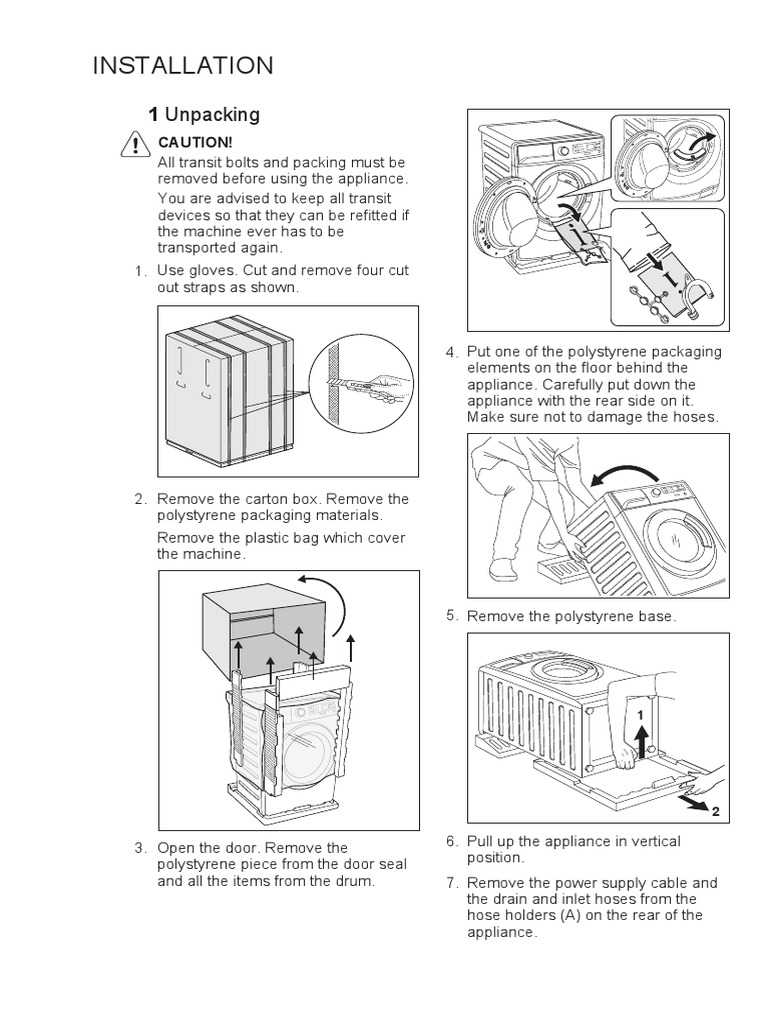 INSTALLATION

1 Unpacking

CAUTION!
All transit bolts and packing must be removed before using the appliance.
You are advised to keep all transit devices so that they can be refitted if the machine ever has to be transported again.

1. Use gloves. Cut and remove four cut out straps as shown.

2. Remove the carton box. Remove the polystyrene packaging materials.
Remove the plastic bag which cover the machine.

3. Open the door. Remove the polystyrene piece from the door seal and all the items from the drum.

4. Put one of the polystyrene packaging elements on the floor behind the appliance. Carefully put down the appliance with the rear side on it. Make sure not to damage the hoses.

5. Remove the polystyrene base.

1

2

6. Pull up the appliance in vertical position.

7. Remove the power supply cable and the drain and inlet hoses from the hose holders (A) on the rear of the appliance.