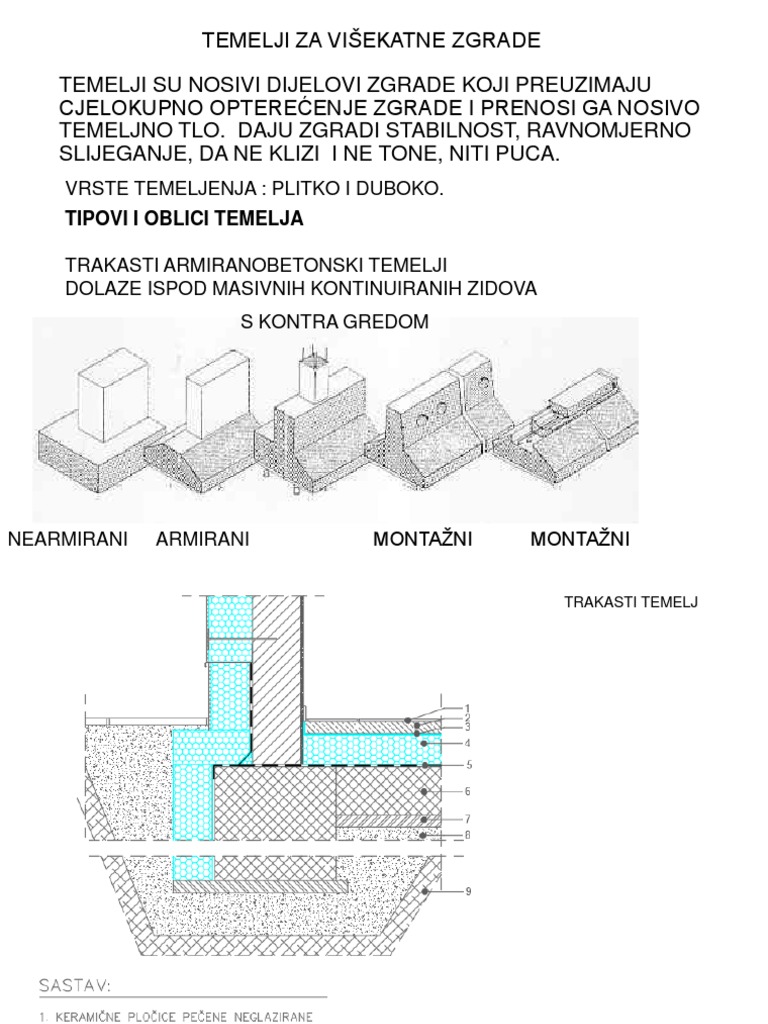 TEMELJI ZA VIŠEKATNE ZGRADE

TEMELJI SU NOSIVI DIJELOVI ZGRADE KOJI PREUZIMAJU CJELOKUPNO OPTEREĆENJE ZGRADE I PRENOSI GA NOSIVO TEMELJNO TLO. DAJU ZGRADI STABILNOST, RAVNOMJERNO SLIJEGANJE, DA NE KLIZI I NE TONE, NITI PUCA.

VRSTE TEMELJENJA : PLITKO I DUBOKO.

TIPOVI I OBLICI TEMELJA

TRAKASTI ARMIRANOBETONSKI TEMELJI
DOLAZE ISPOD MASIVNIH KONTINUIRANIH ZIDOVA

S KONTRA GREDOM

NEARMIRANI ARMIRANI MONTAŽNI MONTAŽNI

TRAKASTI TEMELJ

1
2
3
4
5
6
7
8
9

SASTAV:

1. KERAMIČNE PLOČICE PEČENE NEGLAZIRANE