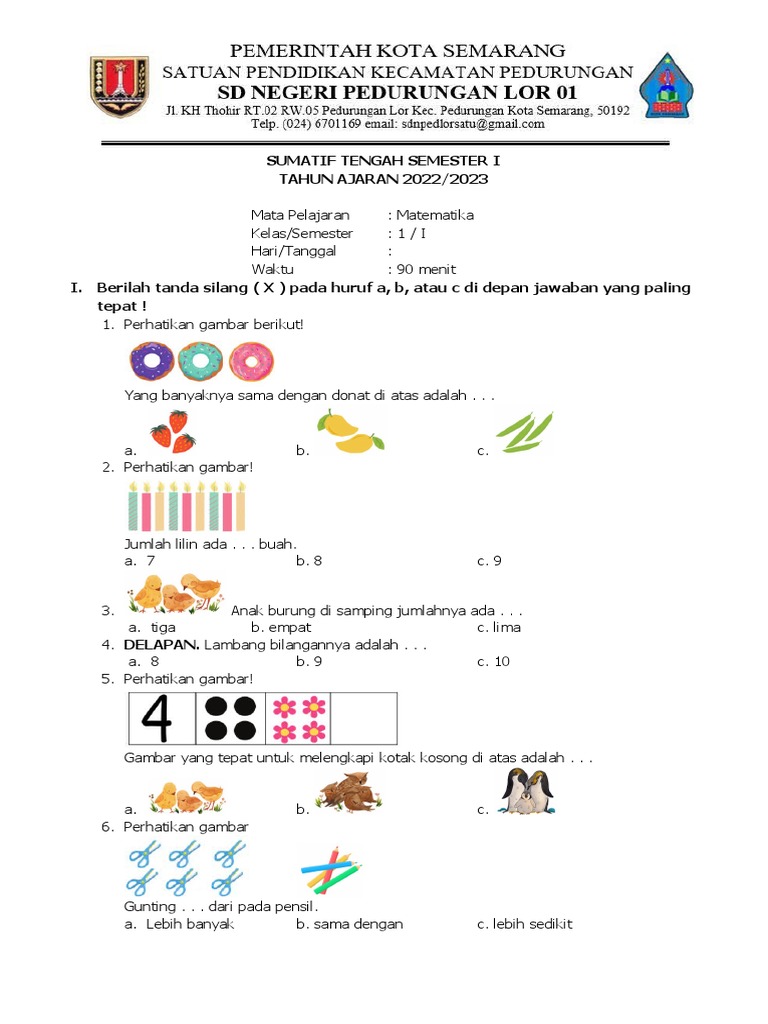 PEMERINTAH KOTA SEMARANG
SATUAN PENDIDIKAN KECAMATAN PEDURUNGAN
SD NEGERI PEDURUNGAN LOR 01
Jl. KH Thohir RT.02 RW.05 Pedurungan Lor Kec. Pedurungan Kota Semarang, 50192
Telp. (024) 6701169 email: sdnpedlorsatu@gmail.com

SUMATIF TENGAH SEMESTER I
TAHUN AJARAN 2022/2023

Mata Pelajaran : Matematika
Kelas/Semester : 1 / I
Hari/Tanggal :
Waktu : 90 menit

I. Berilah tanda silang ( X ) pada huruf a, b, atau c di depan jawaban yang paling tepat !

1. Perhatikan gambar berikut!
Yang banyaknya sama dengan donat di atas adalah . . .
a. b. c.

2. Perhatikan gambar!
Jumlah lilin ada . . . buah.
a. 7 b. 8 c. 9

3. Anak burung di samping jumlahnya ada . . .
a. tiga b. empat c. lima

4. DELAPAN. Lambang bilangannya adalah . . .
a. 8 b. 9 c. 10

5. Perhatikan gambar!
4
Gambar yang tepat untuk melengkapi kotak kosong di atas adalah . . .
a. b. c.

6. Perhatikan gambar
Gunting . . . dari pada pensil.
a. Lebih banyak b. sama dengan c. lebih sedikit