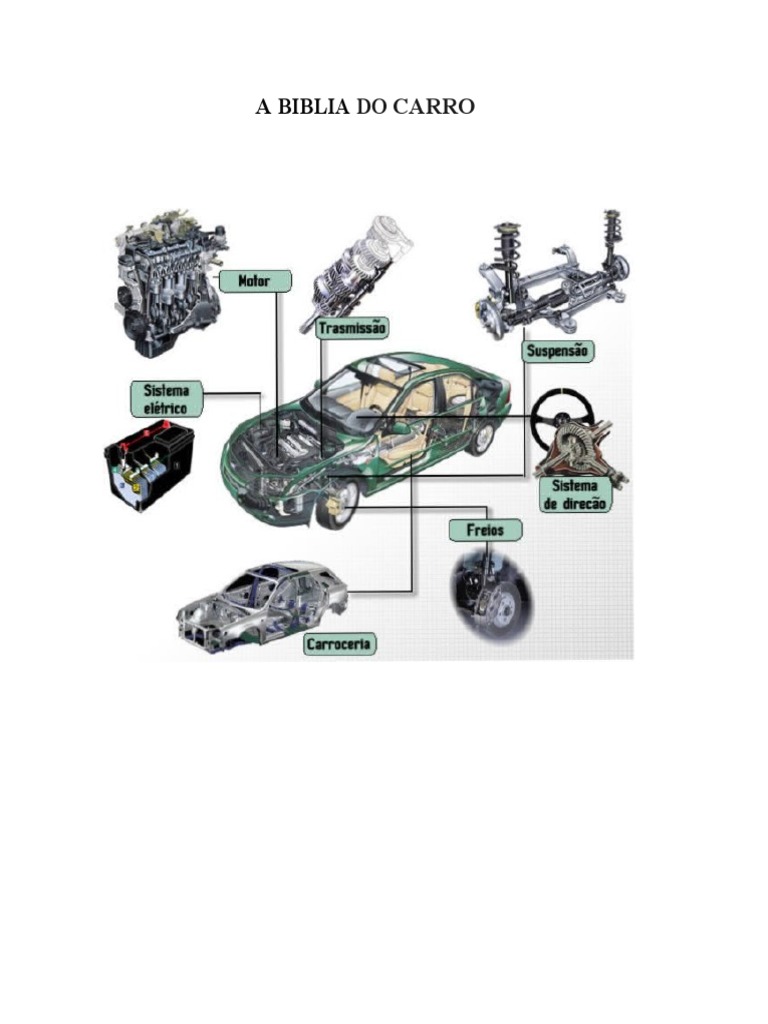 A BIBLIA DO CARRO

Motor

Trasmissão

Suspensão

Sistema elétrico

Sistema de direcão

Freios

Carroceria