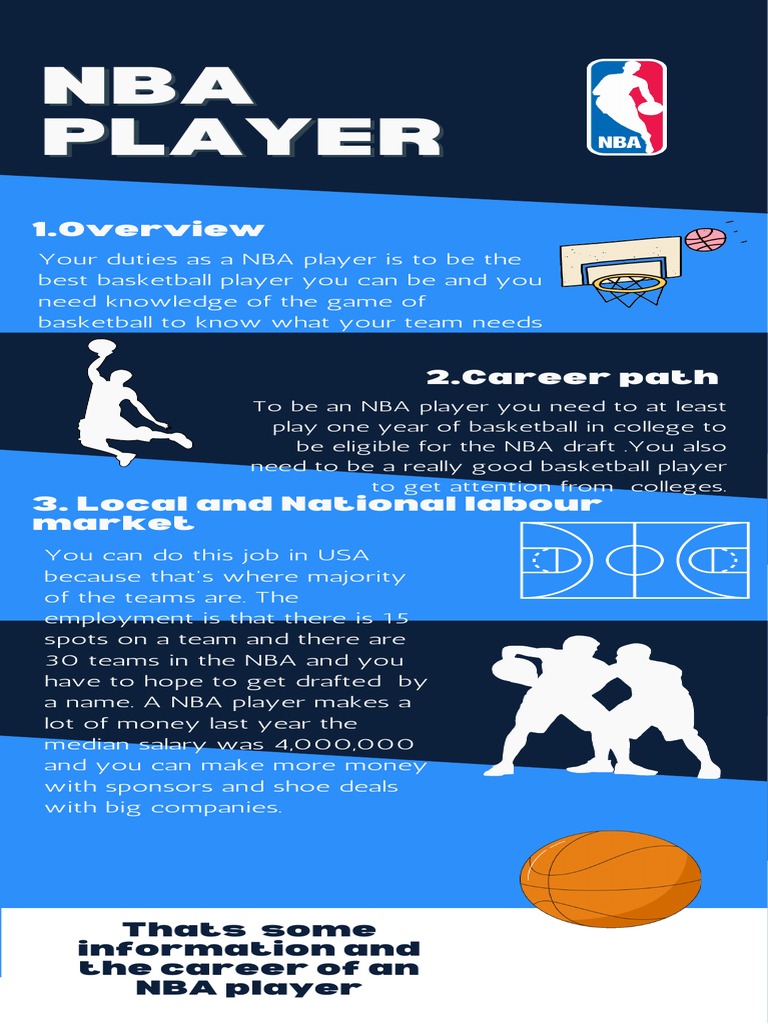 NBA PLAYER

NBA

1.Overview

Your duties as a NBA player is to be the best basketball player you can be and you need knowledge of the game of basketball to know what your team needs

2.Career path

To be an NBA player you need to at least play one year of basketball in college to be eligible for the NBA draft .You also need to be a really good basketball player to get attention from colleges.

3. Local and National labour market

You can do this job in USA because that's where majority of the teams are. The employment is that there is 15 spots on a team and there are 30 teams in the NBA and you have to hope to get drafted by a name. A NBA player makes a lot of money last year the median salary was 4,000,000 and you can make more money with sponsors and shoe deals with big companies.

Thats some information and the career of an NBA player