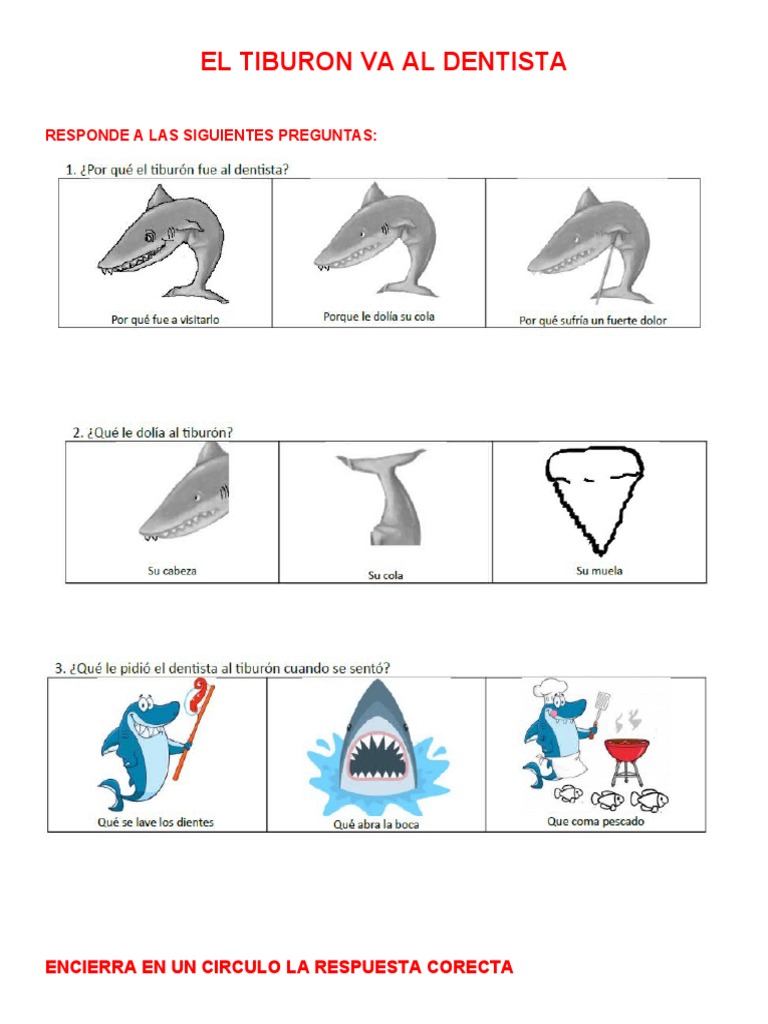 EL TIBURON VA AL DENTISTA

RESPONDE A LAS SIGUIENTES PREGUNTAS:

1. ¿Por qué el tiburón fue al dentista?

| Por qué fue a visitarlo | Porque le dolía su cola | Por qué sufría un fuerte dolor |
|---|---|---|

2. ¿Qué le dolía al tiburón?

| Su cabeza | Su cola | Su muela |
|---|---|---|

3. ¿Qué le pidió el dentista al tiburón cuando se sentó?

| Qué se lave los dientes | Qué abra la boca | Que coma pescado |
|---|---|---|

ENCIERRA EN UN CIRCULO LA RESPUESTA CORECTA