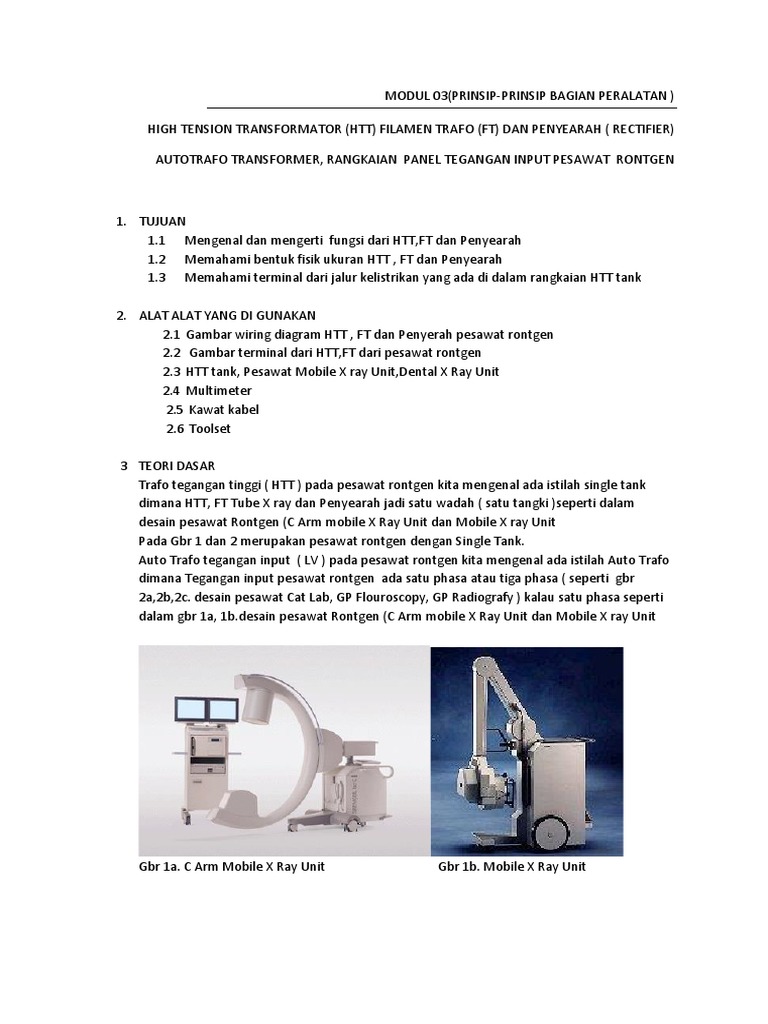 MODUL 03(PRINSIP-PRINSIP BAGIAN PERALATAN )

HIGH TENSION TRANSFORMATOR (HTT) FILAMEN TRAFO (FT) DAN PENYEARAH ( RECTIFIER)

AUTOTRAFO TRANSFORMER, RANGKAIAN PANEL TEGANGAN INPUT PESAWAT RONTGEN

1. TUJUAN
1.1 Mengenal dan mengerti fungsi dari HTT,FT dan Penyearah
1.2 Memahami bentuk fisik ukuran HTT , FT dan Penyearah
1.3 Memahami terminal dari jalur kelistrikan yang ada di dalam rangkaian HTT tank

2. ALAT ALAT YANG DI GUNAKAN
2.1 Gambar wiring diagram HTT , FT dan Penyerah pesawat rontgen
2.2 Gambar terminal dari HTT,FT dari pesawat rontgen
2.3 HTT tank, Pesawat Mobile X ray Unit,Dental X Ray Unit
2.4 Multimeter
2.5 Kawat kabel
2.6 Toolset

3 TEORI DASAR
Trafo tegangan tinggi ( HTT ) pada pesawat rontgen kita mengenal ada istilah single tank dimana HTT, FT Tube X ray dan Penyearah jadi satu wadah ( satu tangki )seperti dalam desain pesawat Rontgen (C Arm mobile X Ray Unit dan Mobile X ray Unit
Pada Gbr 1 dan 2 merupakan pesawat rontgen dengan Single Tank.
Auto Trafo tegangan input ( LV ) pada pesawat rontgen kita mengenal ada istilah Auto Trafo dimana Tegangan input pesawat rontgen ada satu phasa atau tiga phasa ( seperti gbr 2a,2b,2c. desain pesawat Cat Lab, GP Flouroscopy, GP Radiografy ) kalau satu phasa seperti dalam gbr 1a, 1b.desain pesawat Rontgen (C Arm mobile X Ray Unit dan Mobile X ray Unit

Gbr 1a. C Arm Mobile X Ray Unit

Gbr 1b. Mobile X Ray Unit