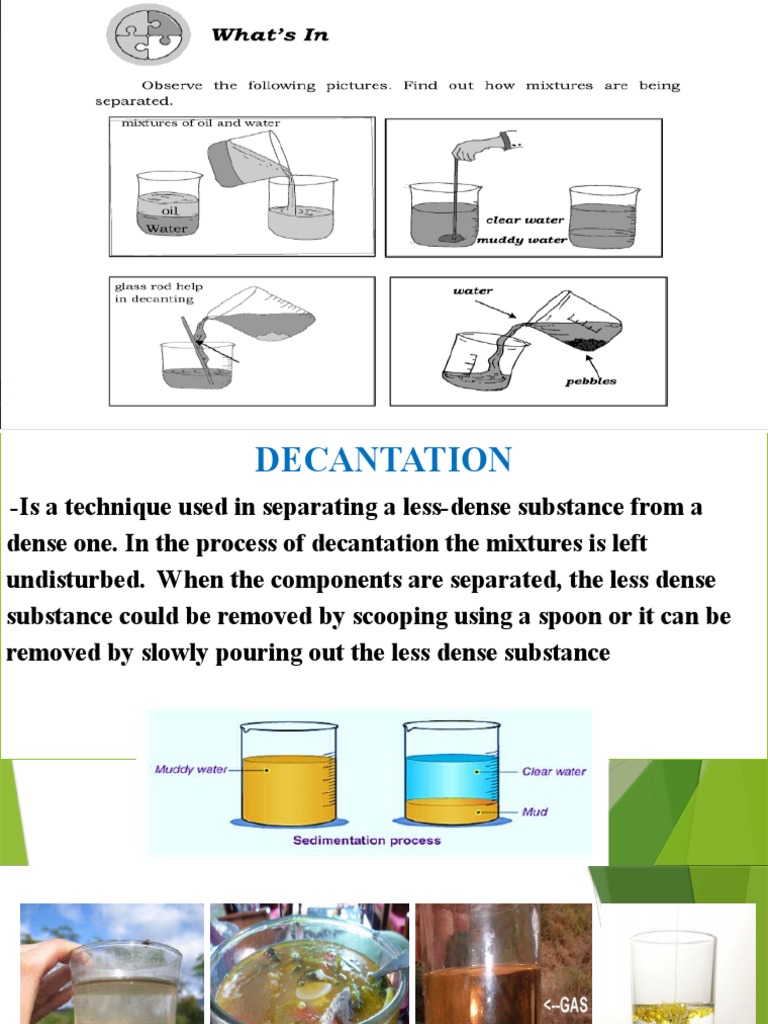 What's In

Observe the following pictures. Find out how mixtures are being separated.

mixtures of oil and water

oil

Water

clear water

muddy water

glass rod help in decanting

water

pebbles

DECANTATION

-Is a technique used in separating a less-dense substance from a dense one. In the process of decantation the mixtures is left undisturbed. When the components are separated, the less dense substance could be removed by scooping using a spoon or it can be removed by slowly pouring out the less dense substance

Muddy water

Clear water

Mud

Sedimentation process

<--GAS