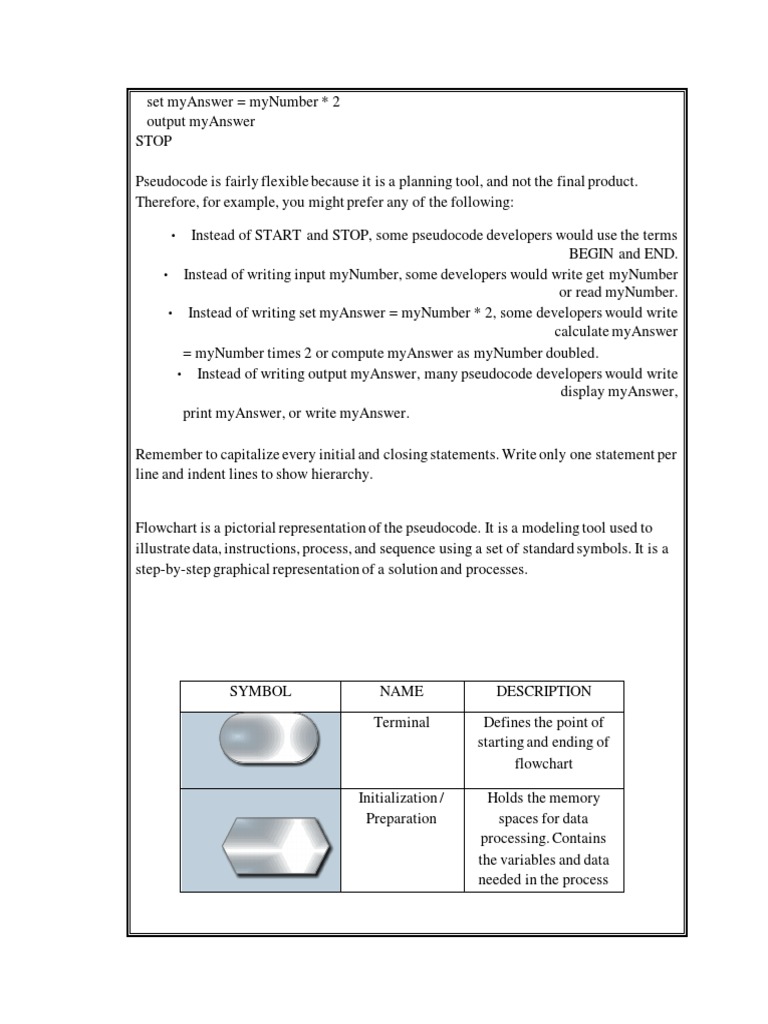 set myAnswer = myNumber * 2
output myAnswer
STOP

Pseudocode is fairly flexible because it is a planning tool, and not the final product. Therefore, for example, you might prefer any of the following:

• Instead of START and STOP, some pseudocode developers would use the terms BEGIN and END.
• Instead of writing input myNumber, some developers would write get myNumber or read myNumber.
• Instead of writing set myAnswer = myNumber * 2, some developers would write calculate myAnswer = myNumber times 2 or compute myAnswer as myNumber doubled.
• Instead of writing output myAnswer, many pseudocode developers would write display myAnswer, print myAnswer, or write myAnswer.

Remember to capitalize every initial and closing statements. Write only one statement per line and indent lines to show hierarchy.

Flowchart is a pictorial representation of the pseudocode. It is a modeling tool used to illustrate data, instructions, process, and sequence using a set of standard symbols. It is a step-by-step graphical representation of a solution and processes.

| SYMBOL | NAME | DESCRIPTION |
|---|---|---|
|  | Terminal | Defines the point of starting and ending of flowchart |
|  | Initialization / Preparation | Holds the memory spaces for data processing. Contains the variables and data needed in the process |