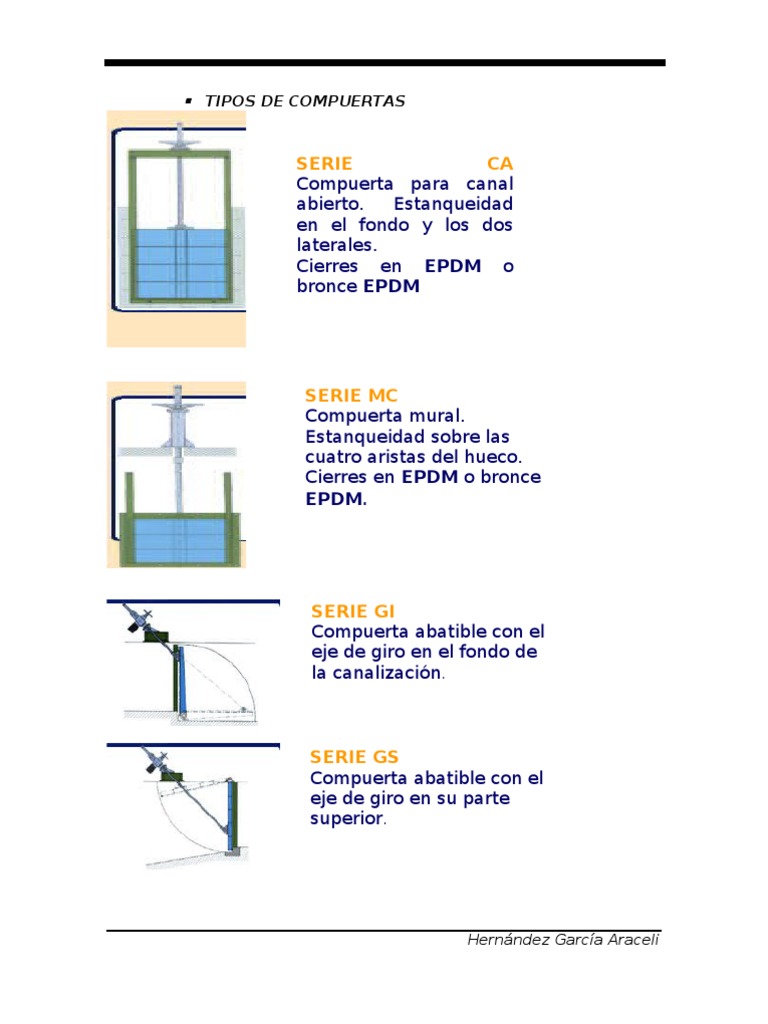 ▪ TIPOS DE COMPUERTAS

SERIE CA
Compuerta para canal abierto. Estanqueidad en el fondo y los dos laterales.
Cierres en EPDM o bronce EPDM

SERIE MC
Compuerta mural.
Estanqueidad sobre las cuatro aristas del hueco.
Cierres en EPDM o bronce EPDM.

SERIE GI
Compuerta abatible con el eje de giro en el fondo de la canalización.

SERIE GS
Compuerta abatible con el eje de giro en su parte superior.

Hernández García Araceli