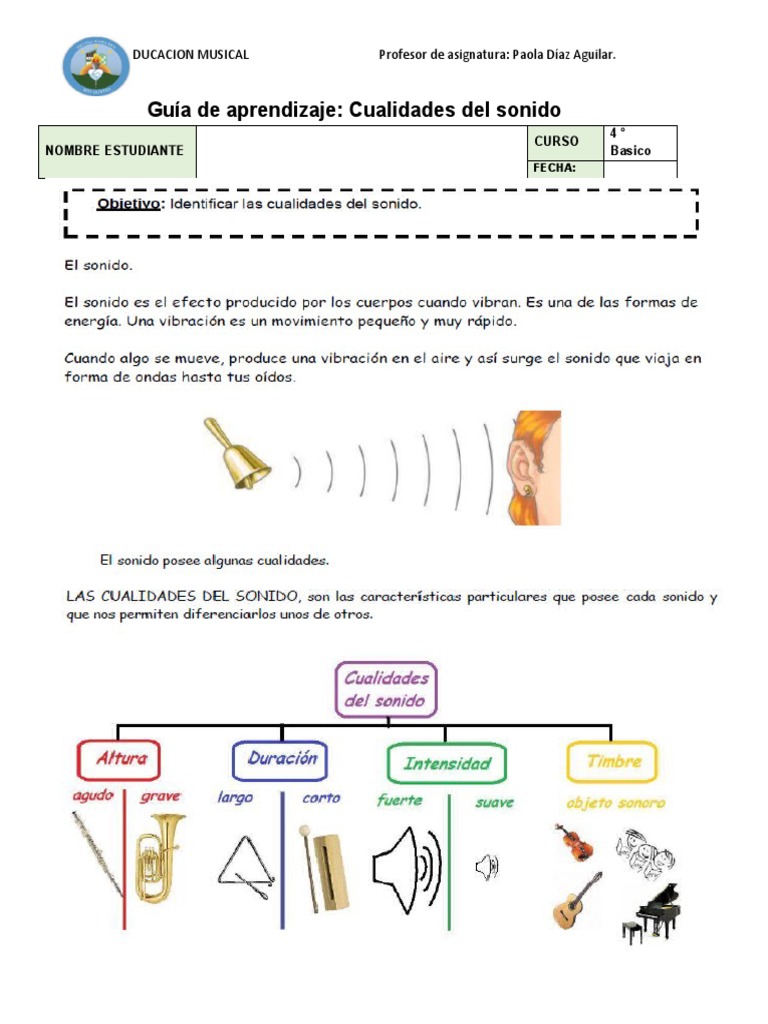 DUCACION MUSICAL Profesor de asignatura: Paola Díaz Aguilar.

Guía de aprendizaje: Cualidades del sonido

| NOMBRE ESTUDIANTE | | CURSO | 4 ° Basico |
|---|---|---|---|
| | | FECHA: | |

Objetivo: Identificar las cualidades del sonido.

El sonido.

El sonido es el efecto producido por los cuerpos cuando vibran. Es una de las formas de energía. Una vibración es un movimiento pequeño y muy rápido.

Cuando algo se mueve, produce una vibración en el aire y así surge el sonido que viaja en forma de ondas hasta tus oídos.

El sonido posee algunas cualidades.

LAS CUALIDADES DEL SONIDO, son las características particulares que posee cada sonido y que nos permiten diferenciarlos unos de otros.

Cualidades del sonido

Altura
agudo grave

Duración
largo corto

Intensidad
fuerte suave

Timbre
objeto sonoro